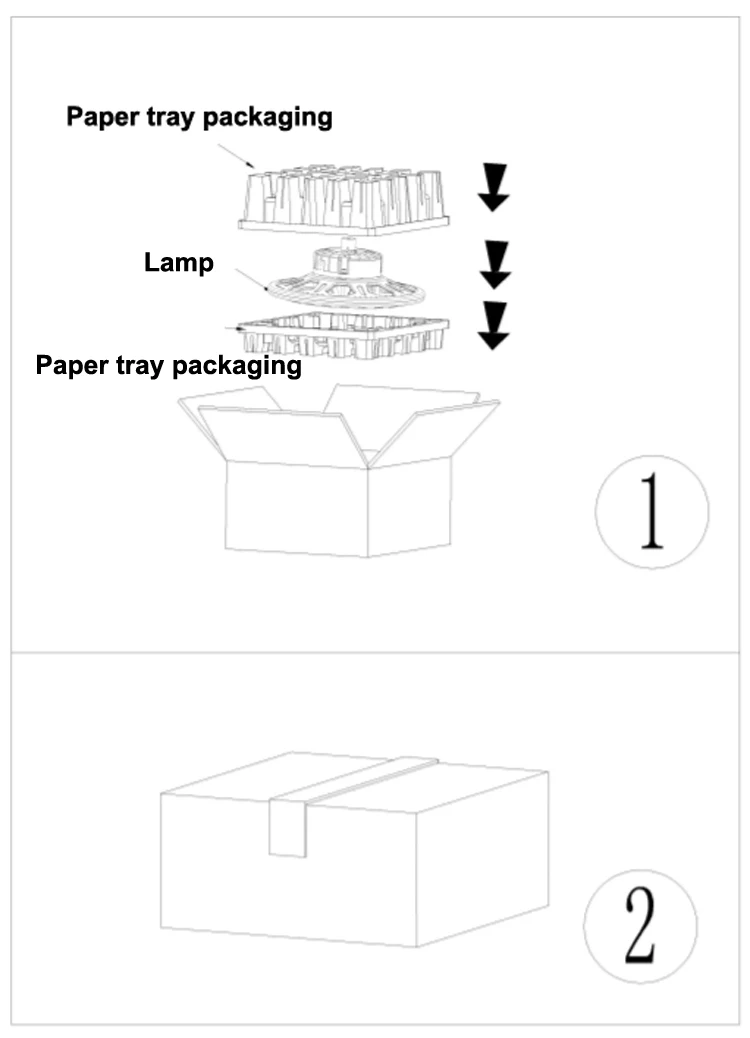 Paper tray packaging

Lamp

Paper tray packaging

1

2