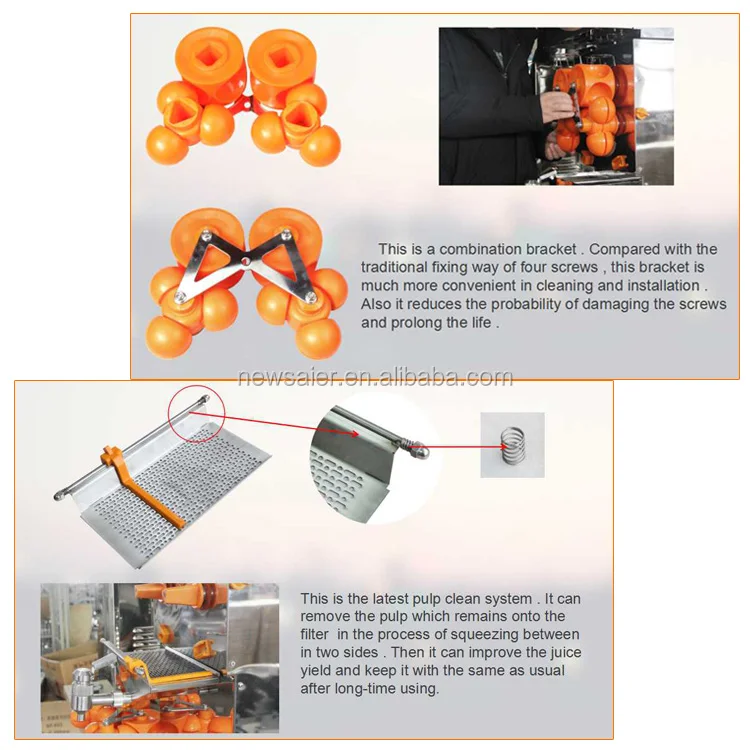 This is a combination bracket . Compared with the traditional fixing way of four screws , this bracket is much more convenient in cleaning and installation . Also it reduces the probability of damaging the screws and prolong the life .

newsaier.en.alibaba.com

This is the latest pulp clean system . It can remove the pulp which remains onto the filter in the process of squeezing between in two sides . Then it can improve the juice yield and keep it with the same as usual after long-time using.