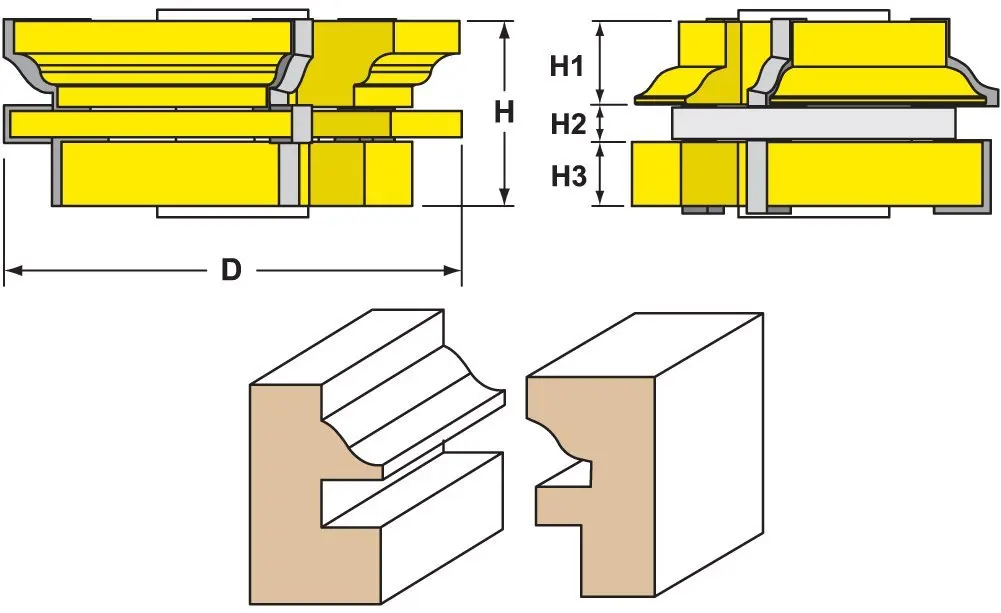 H
D
H1
H2
H3