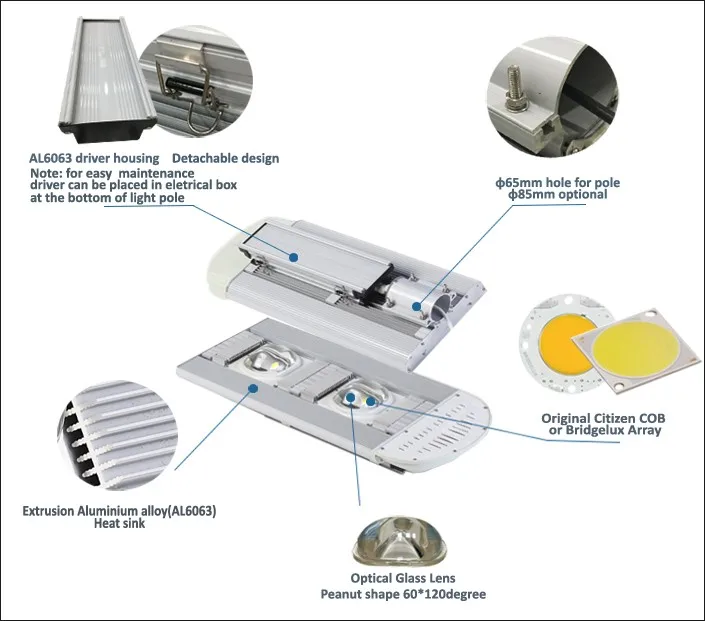 AL6063 driver housing    Detachable design
Note: for easy maintenance driver can be placed in eletrical box at the bottom of light pole

ϕ65mm hole for pole
ϕ85mm optional

Original Citizen COB or Bridgelux Array

Extrusion Aluminium alloy(AL6063) Heat sink

Optical Glass Lens
Peanut shape 60*120degree