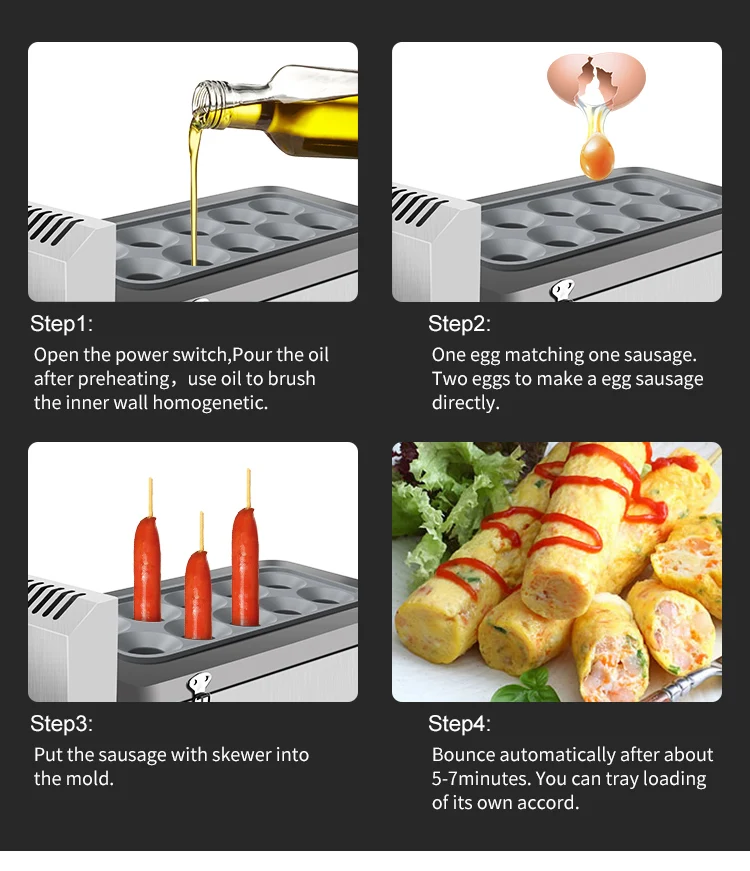 Step1:

Open the power switch,Pour the oil after preheating，use oil to brush the inner wall homogenetic.

Step2:

One egg matching one sausage. Two eggs to make a egg sausage directly.

Step3:

Put the sausage with skewer into the mold.

Step4:

Bounce automatically after about 5-7minutes. You can tray loading of its own accord.