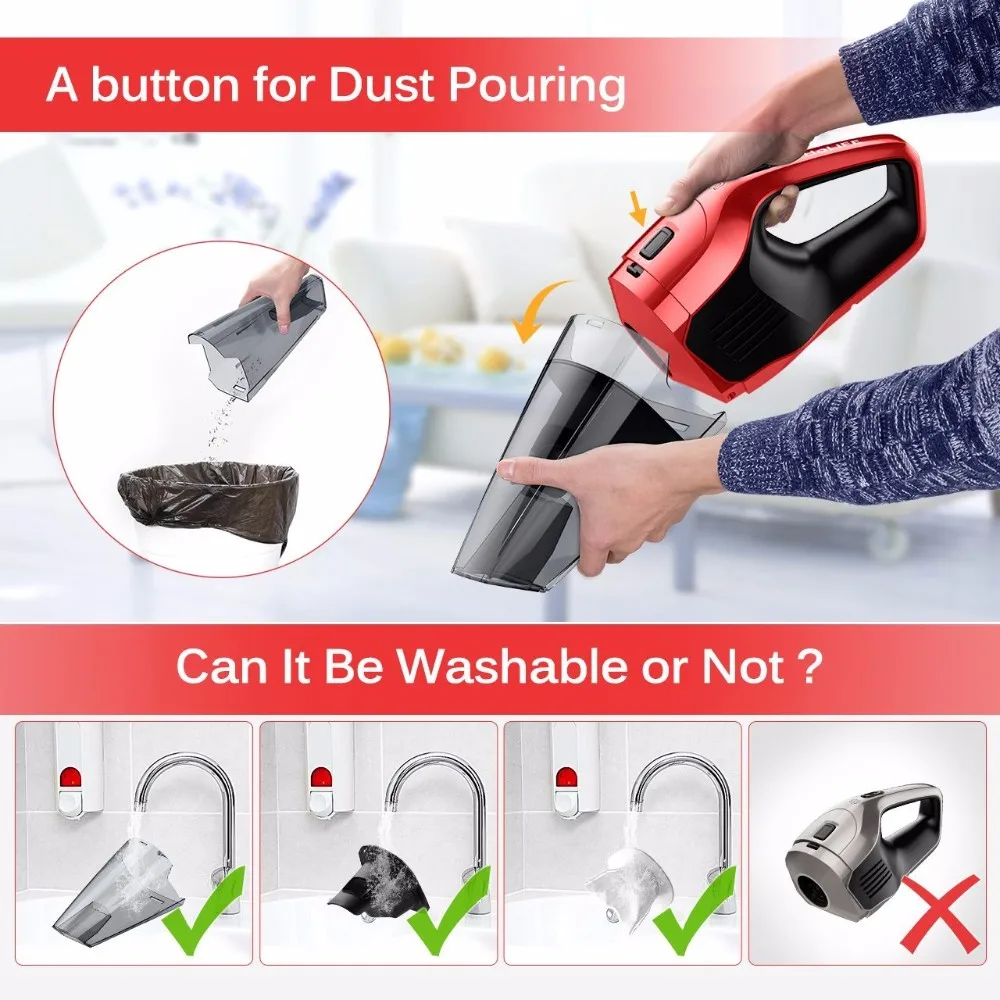 A button for Dust Pouring

Can It Be Washable or Not ?