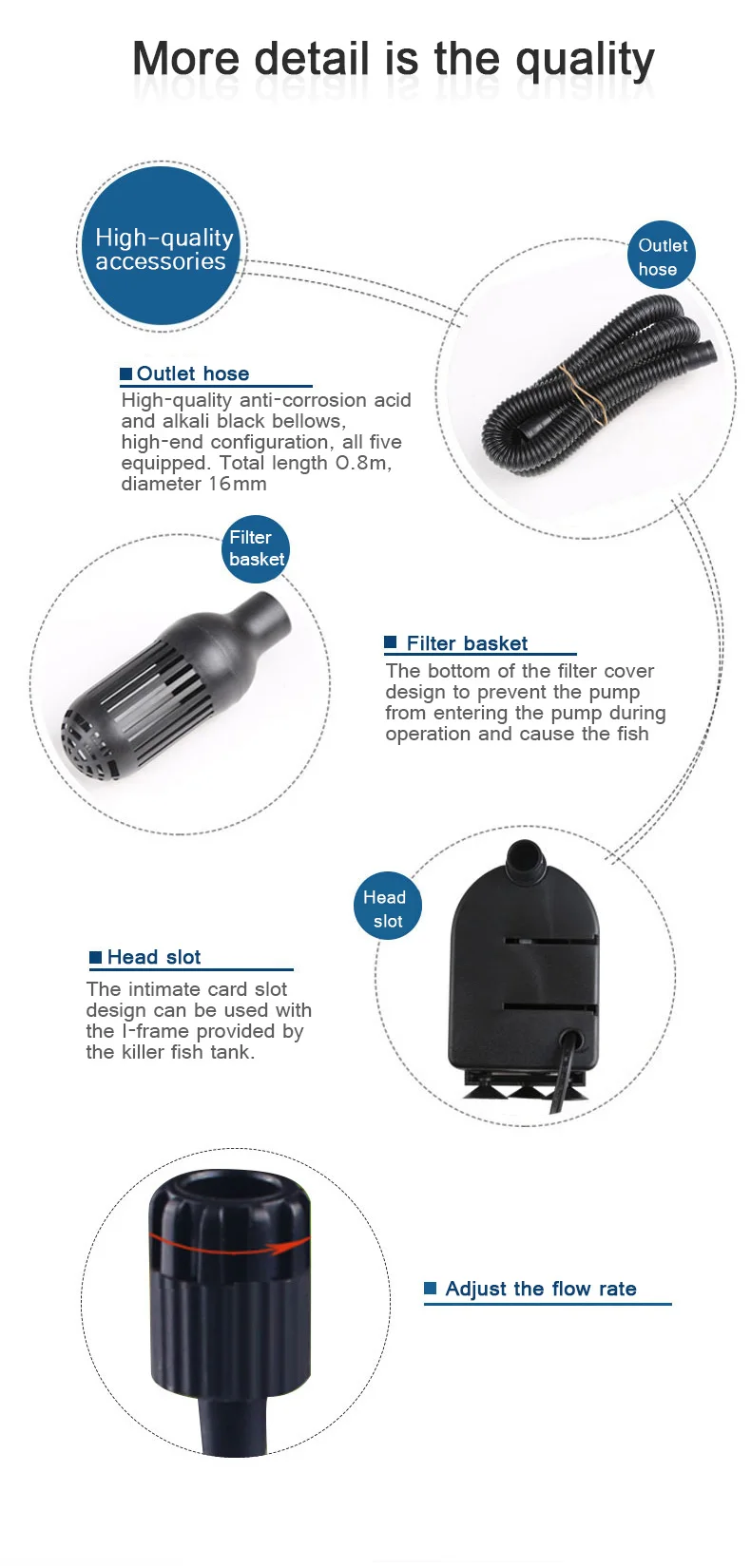 More detail is the quality

High-quality accessories

Outlet hose

Outlet hose

High-quality anti-corrosion acid and alkali black bellows, high-end configuration, all five equipped. Total length 0.8m, diameter 16mm

Filter basket

Filter basket

The bottom of the filter cover design to prevent the pump from entering the pump during operation and cause the fish

Head slot

Head slot

The intimate card slot design can be used with the I-frame provided by the killer fish tank.

Adjust the flow rate