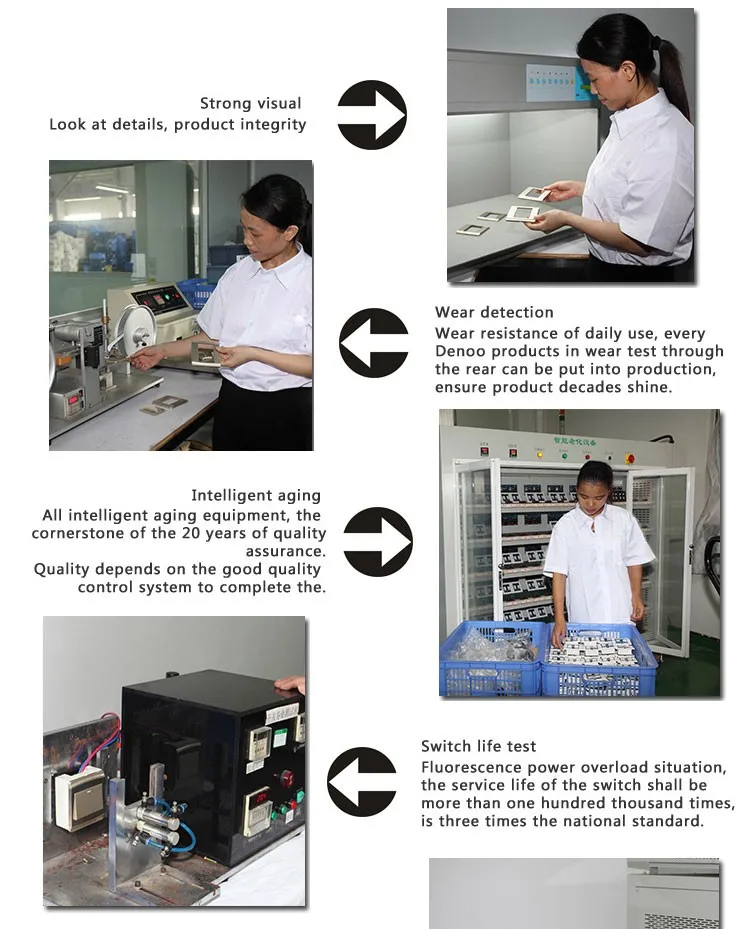 Strong visual
Look at details, product integrity

Wear detection
Wear resistance of daily use, every Denoo products in wear test through the rear can be put into production, ensure product decades shine.

智能老化设备

Intelligent aging
All intelligent aging equipment, the cornerstone of the 20 years of quality assurance.
Quality depends on the good quality control system to complete the.

Switch life test
Fluorescence power overload situation, the service life of the switch shall be more than one hundred thousand times, is three times the national standard.