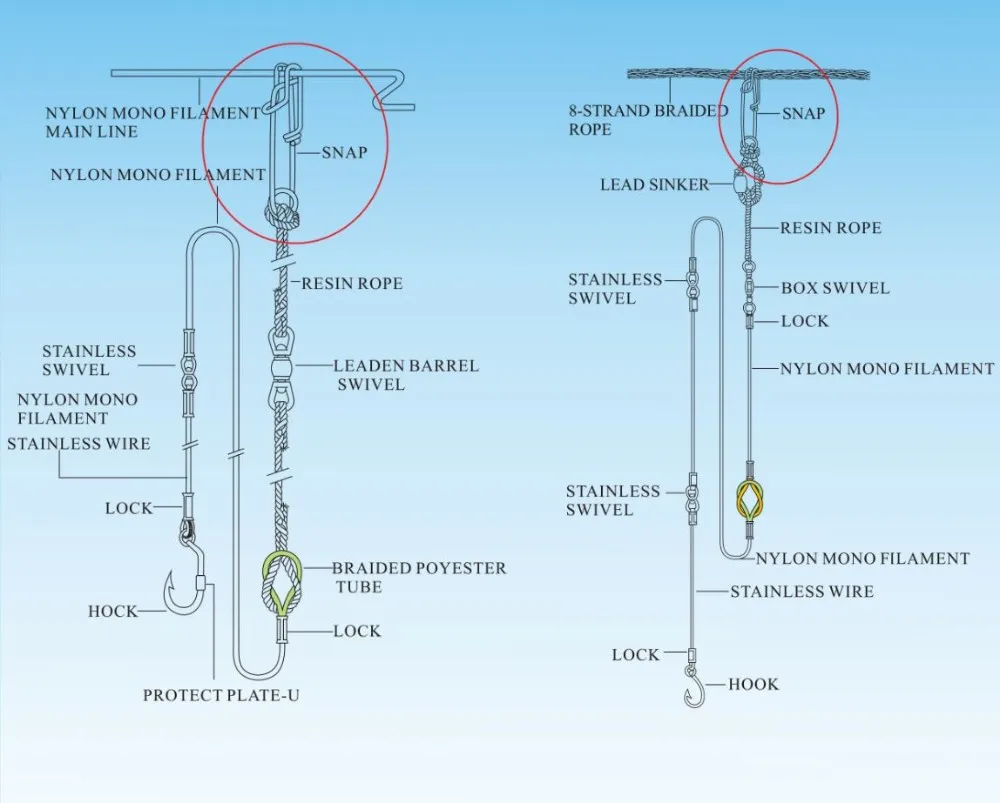 NYLON MONO FILAMENT MAIN LINE
SNAP
NYLON MONO FILAMENT
RESIN ROPE
STAINLESS SWIVEL
LEADEN BARREL SWIVEL
NYLON MONO FILAMENT
STAINLESS WIRE
LOCK
BRAIDED POYESTER TUBE
HOCK
LOCK
PROTECT PLATE-U

8-STRAND BRAIDED ROPE
SNAP
LEAD SINKER
RESIN ROPE
STAINLESS SWIVEL
BOX SWIVEL
LOCK
NYLON MONO FILAMENT
STAINLESS SWIVEL
NYLON MONO FILAMENT
STAINLESS WIRE
LOCK
HOOK