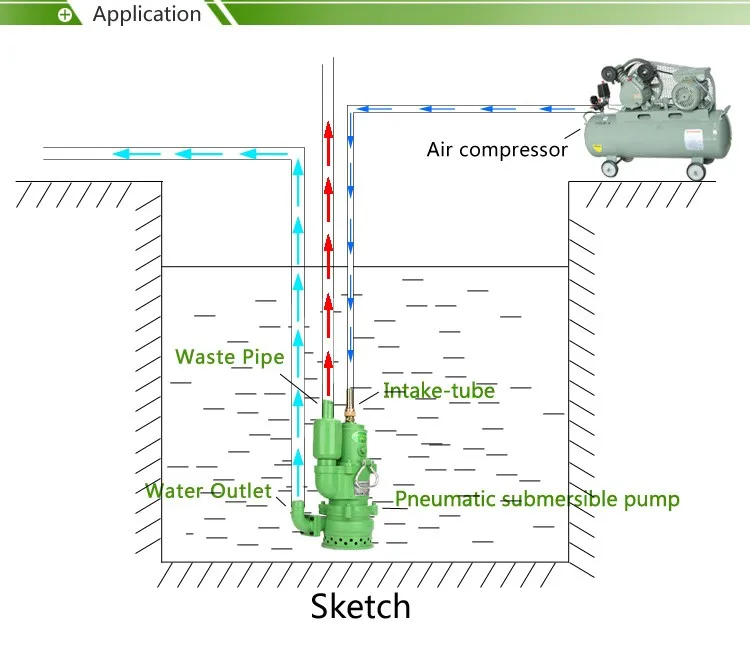 Application

Air compressor

Waste Pipe

Intake-tube

Water Outlet

Pneumatic submersible pump

Sketch