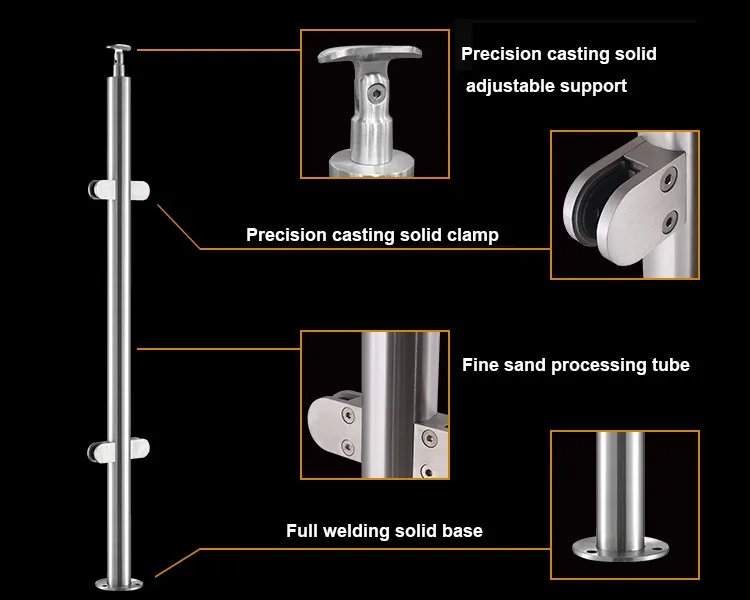 Precision casting solid adjustable support

Precision casting solid clamp

Fine sand processing tube

Full welding solid base