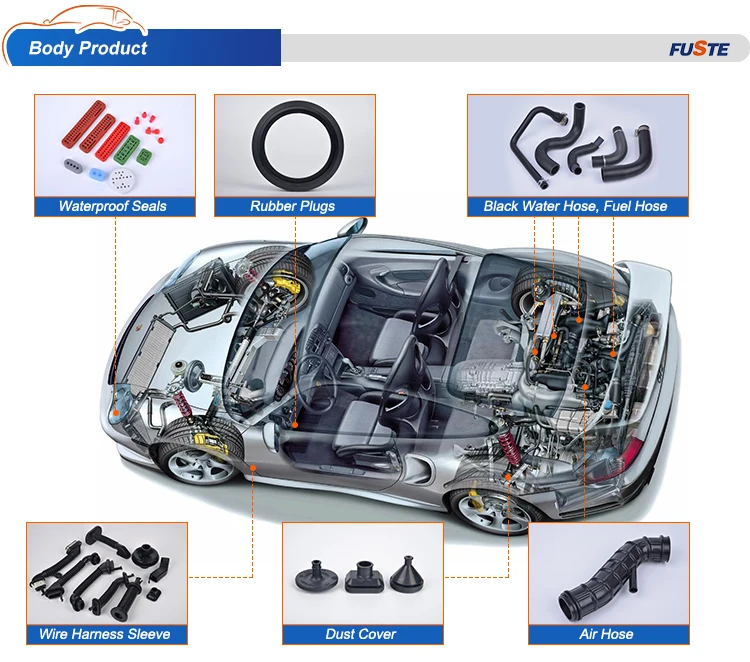 Body Product

FUSTE

Waterproof Seals

Rubber Plugs

Black Water Hose, Fuel Hose

Wire Harness Sleeve

Dust Cover

Air Hose