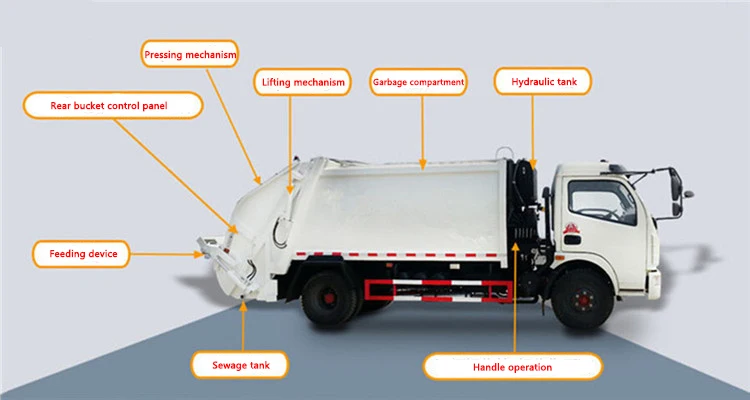 Pressing mechanism

Lifting mechanism

Garbage compartment

Hydraulic tank

Rear bucket control panel

Feeding device

Sewage tank

Handle operation