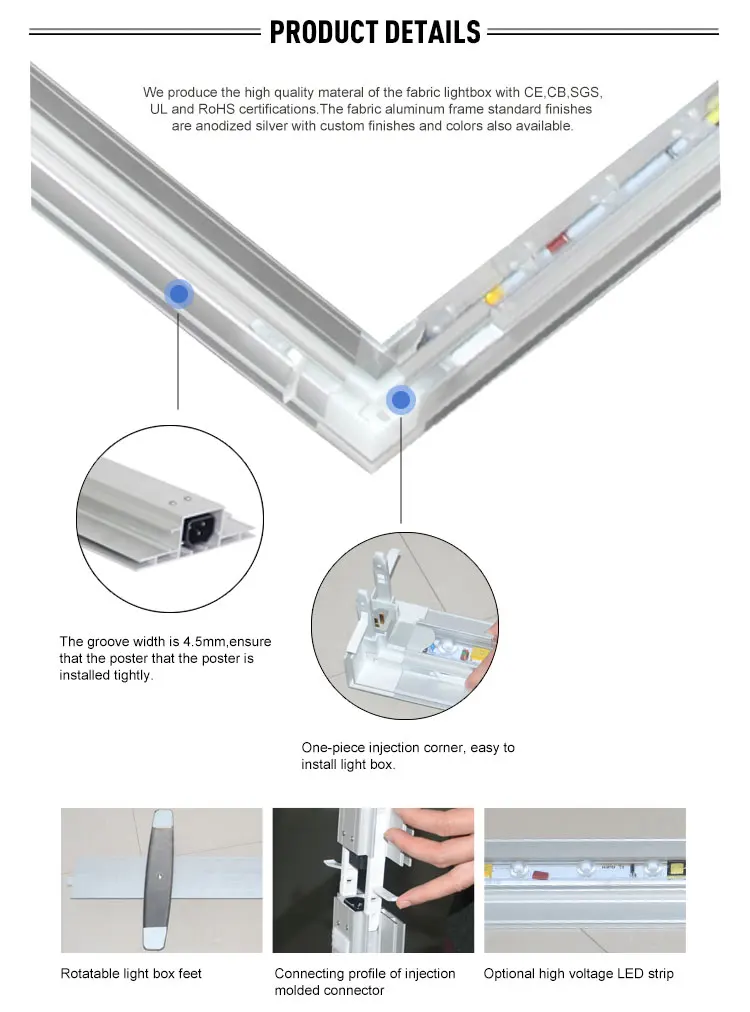 PRODUCT DETAILS

We produce the high quality materal of the fabric lightbox with CE,CB,SGS, UL and RoHS certifications.The fabric aluminum frame standard finishes are anodized silver with custom finishes and colors also available.

The groove width is 4.5mm,ensure that the poster that the poster is installed tightly.

One-piece injection corner, easy to install light box.

Rotatable light box feet

Connecting profile of injection molded connector

Optional high voltage LED strip