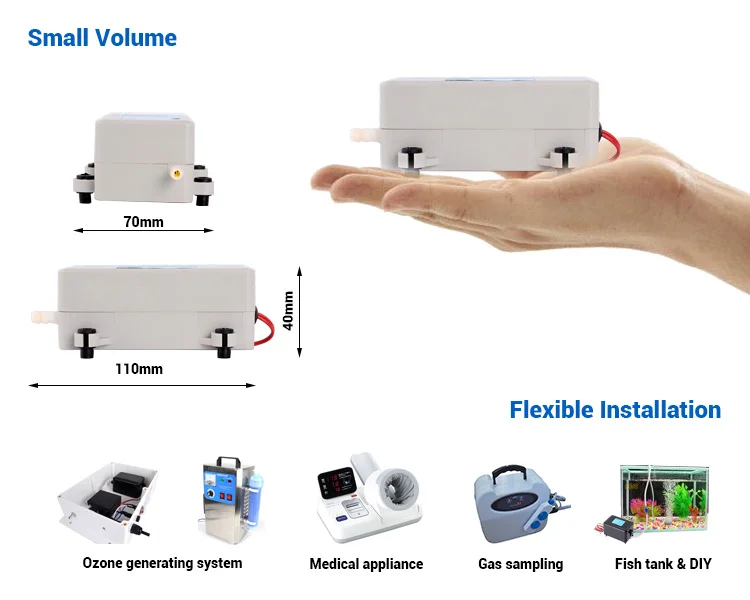 Small Volume

70mm

40mm

110mm

Flexible Installation

Ozone generating system

Medical appliance

Gas sampling

Fish tank & DIY