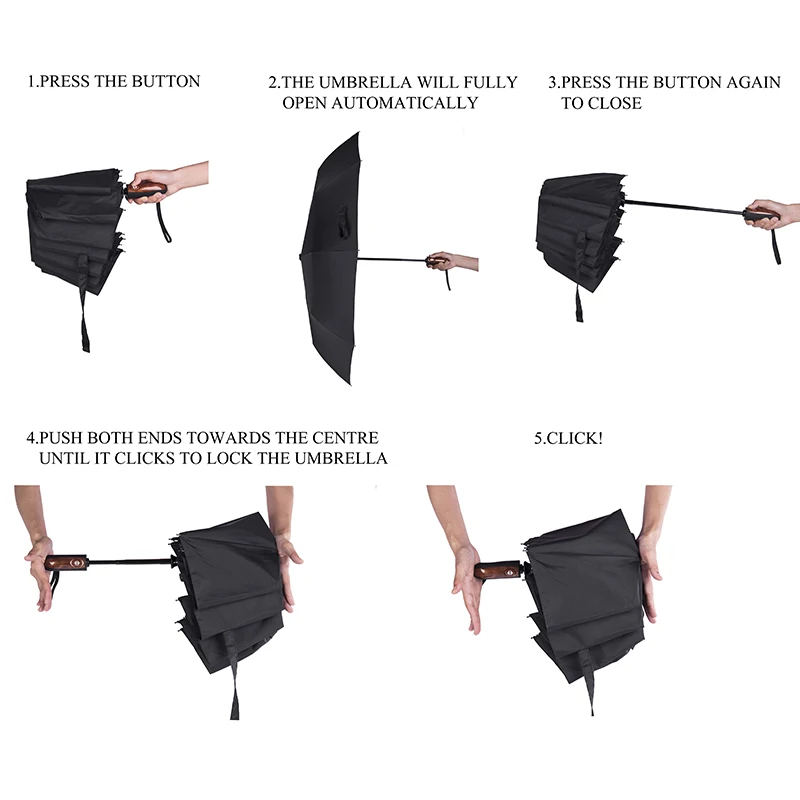 1.PRESS THE BUTTON

2.THE UMBRELLA WILL FULLY OPEN AUTOMATICALLY

3.PRESS THE BUTTON AGAIN TO CLOSE

4.PUSH BOTH ENDS TOWARDS THE CENTRE UNTIL IT CLICKS TO LOCK THE UMBRELLA

5.CLICK!