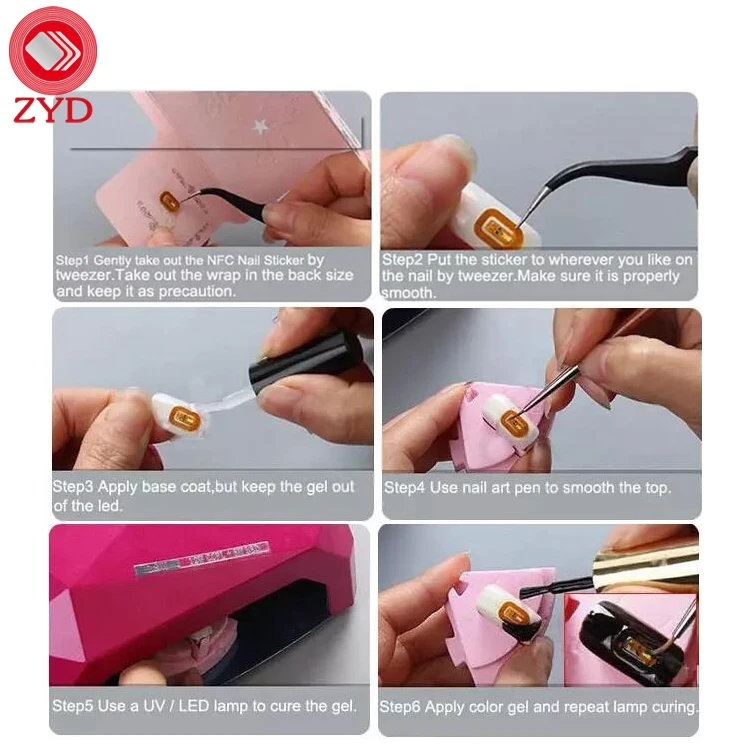 ZYD

Step1 Gently take out the NFC Nail Sticker by tweezer.Take out the wrap in the back size and keep it as precaution.

Step2 Put the sticker to wherever you like on the nail by tweezer.Make sure it is properly smooth.

Step3 Apply base coat,but keep the gel out of the led.

Step4 Use nail art pen to smooth the top.

Step5 Use a UV / LED lamp to cure the gel.

Step6 Apply color gel and repeat lamp curing.