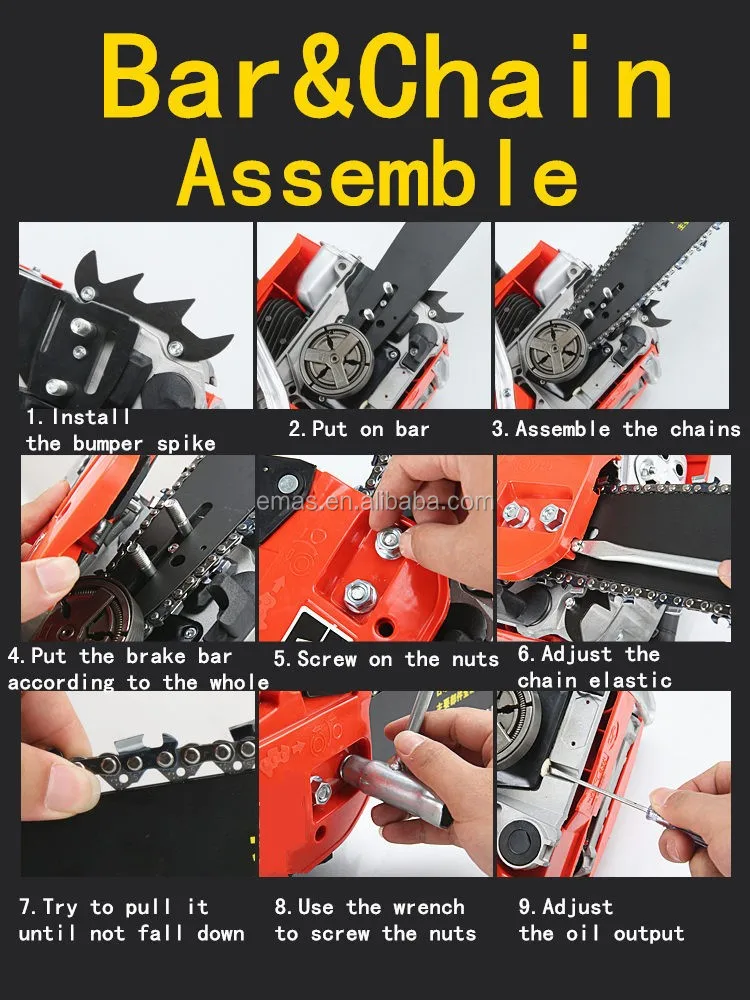 Bar&Chain Assemble

1. Install the bumper spike

2. Put on bar

3. Assemble the chains

emas.en.alibaba.com

4. Put the brake bar according to the whole

5. Screw on the nuts

6. Adjust the chain elastic

7. Try to pull it until not fall down

8. Use the wrench to screw the nuts

9. Adjust the oil output