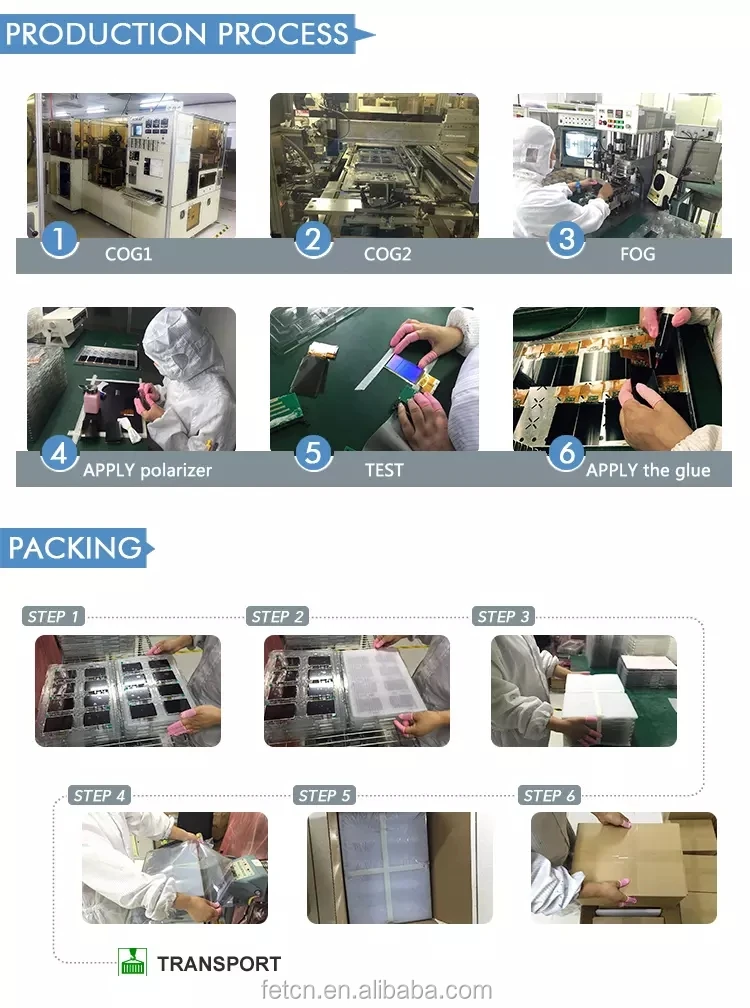 PRODUCTION PROCESS

1 COG1
2 COG2
3 FOG
4 APPLY polarizer
5 TEST
6 APPLY the glue

PACKING

STEP 1
STEP 2
STEP 3
STEP 4
STEP 5
STEP 6

TRANSPORT

fetcn.en.alibaba.com