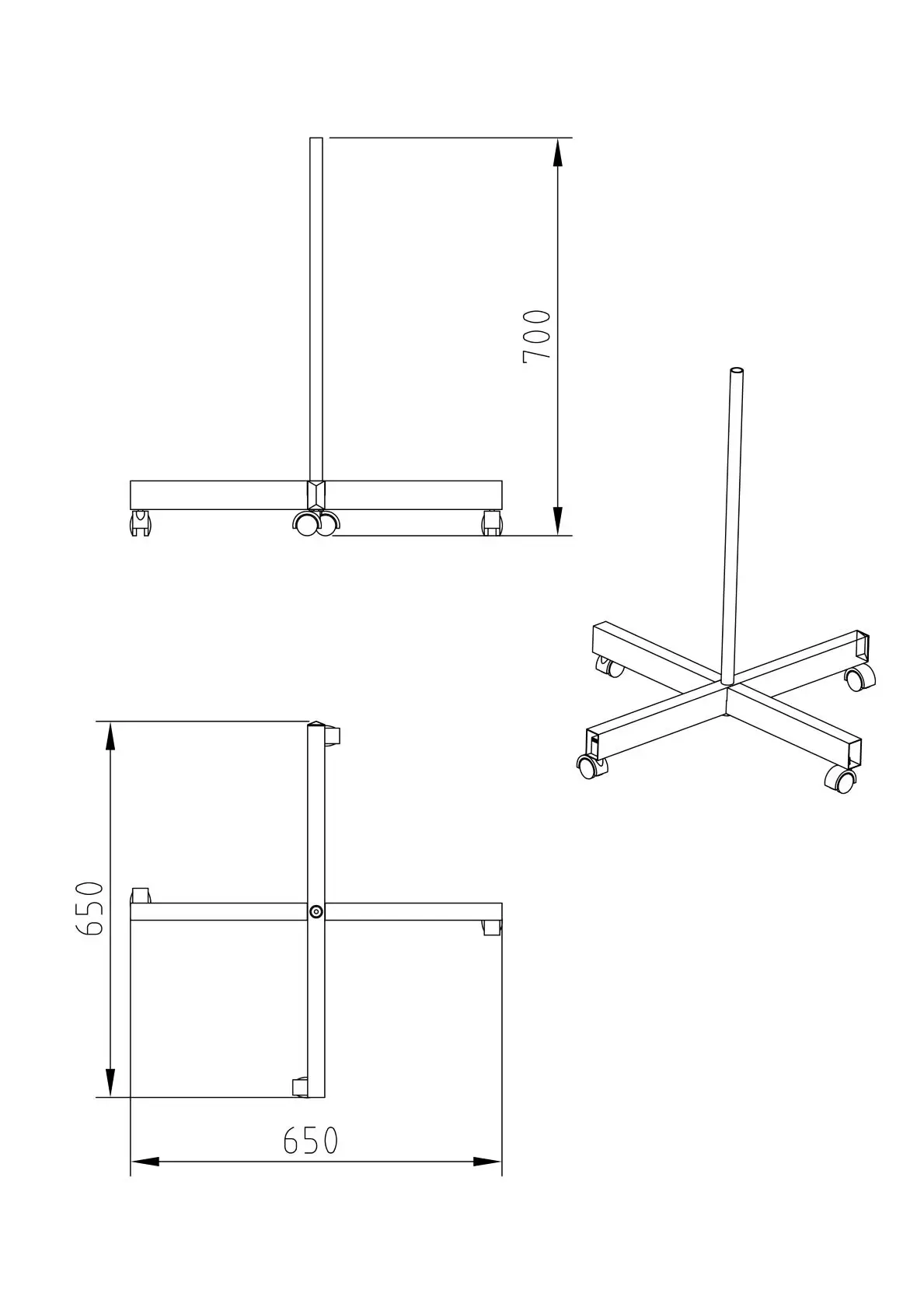 700

650

650