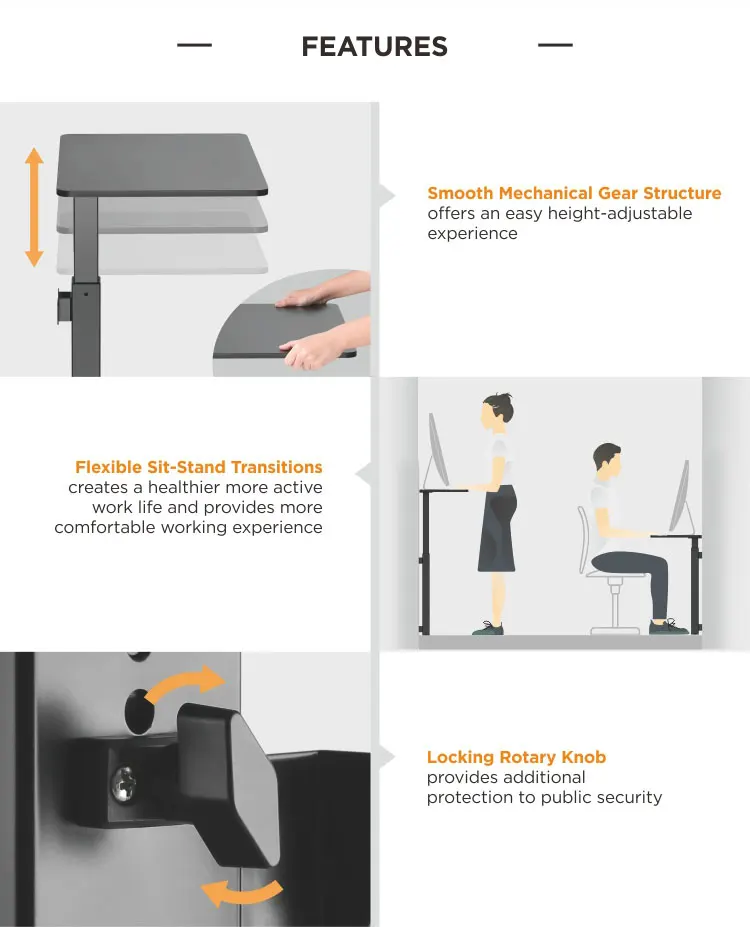 FEATURES

Smooth Mechanical Gear Structure
offers an easy height-adjustable experience

Flexible Sit-Stand Transitions
creates a healthier more active work life and provides more comfortable working experience

Locking Rotary Knob
provides additional protection to public security