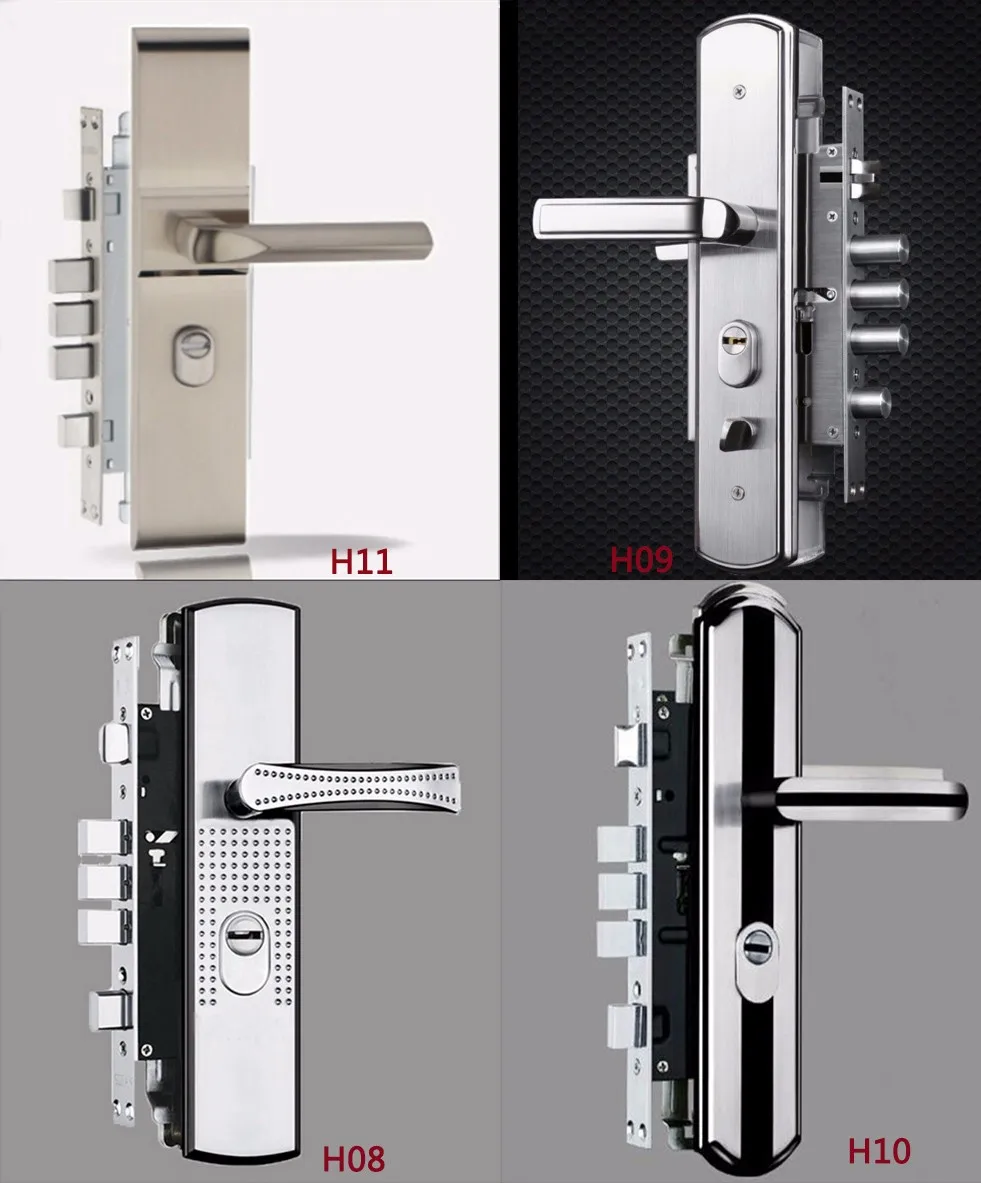 H11

H09

H08

H10