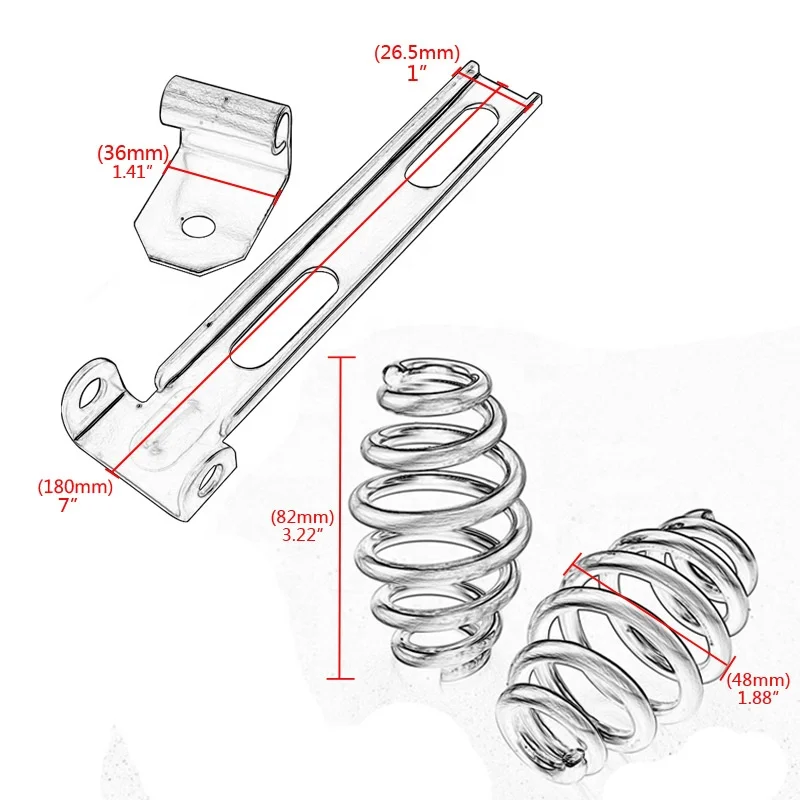 (26.5mm)
1″

(36mm)
1.41″

(180mm)
7″

(82mm)
3.22″

(48mm)
1.88″