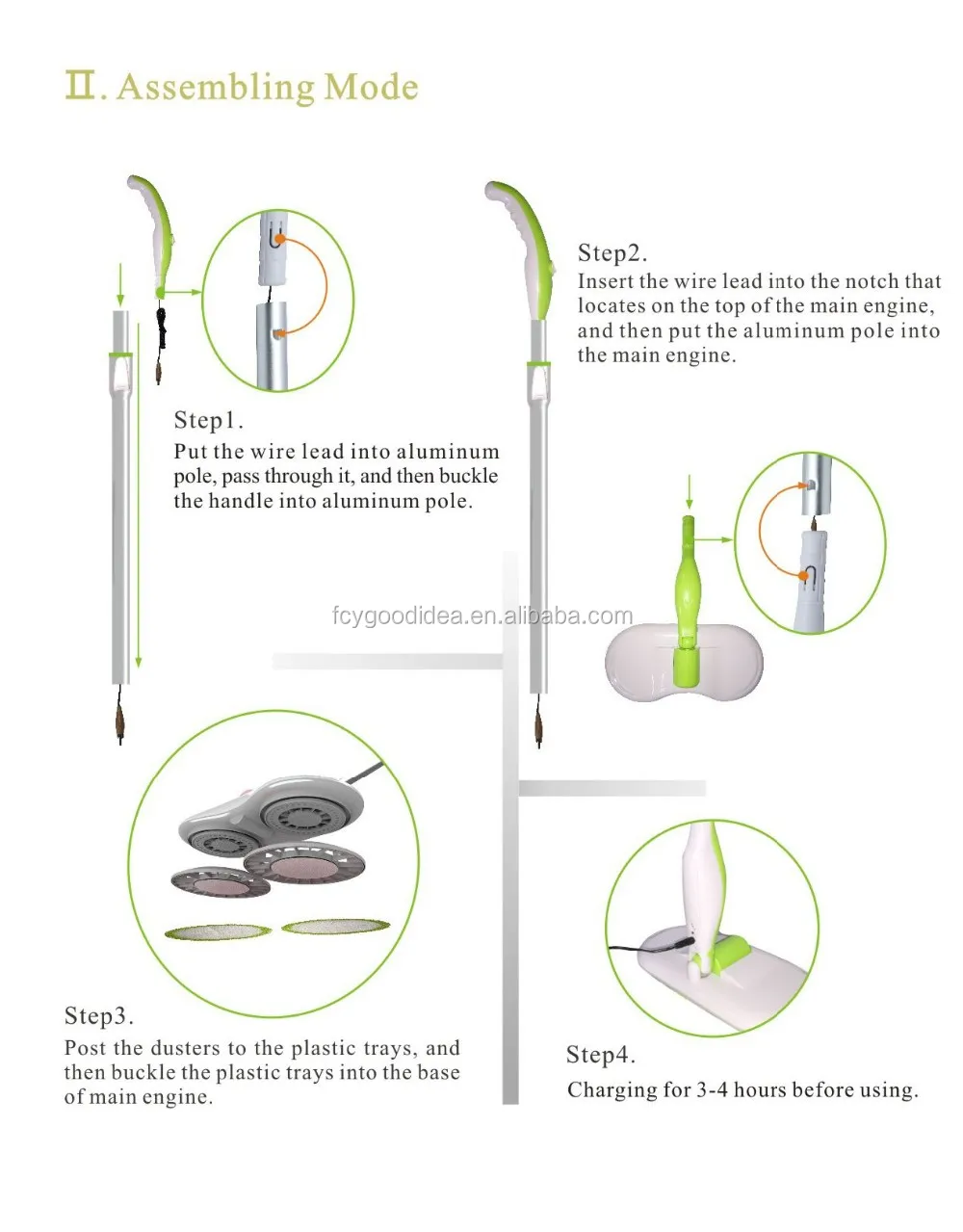 Ⅱ. Assembling Mode

Step1.
Put the wire lead into aluminum pole, pass through it, and then buckle the handle into aluminum pole.

Step2.
Insert the wire lead into the notch that locates on the top of the main engine, and then put the aluminum pole into the main engine.

fcygoodidea.en.alibaba.com

Step3.
Post the dusters to the plastic trays, and then buckle the plastic trays into the base of main engine.

Step4.
Charging for 3-4 hours before using.