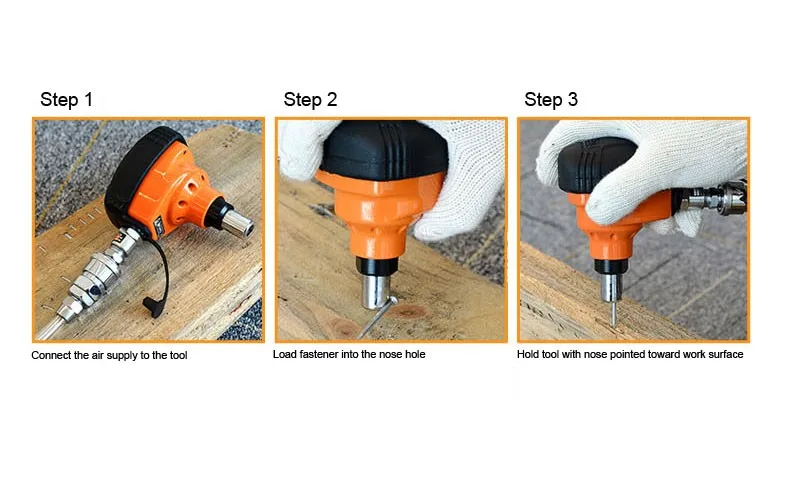 Step 1

Connect the air supply to the tool

Step 2

Load fastener into the nose hole

Step 3

Hold tool with nose pointed toward work surface