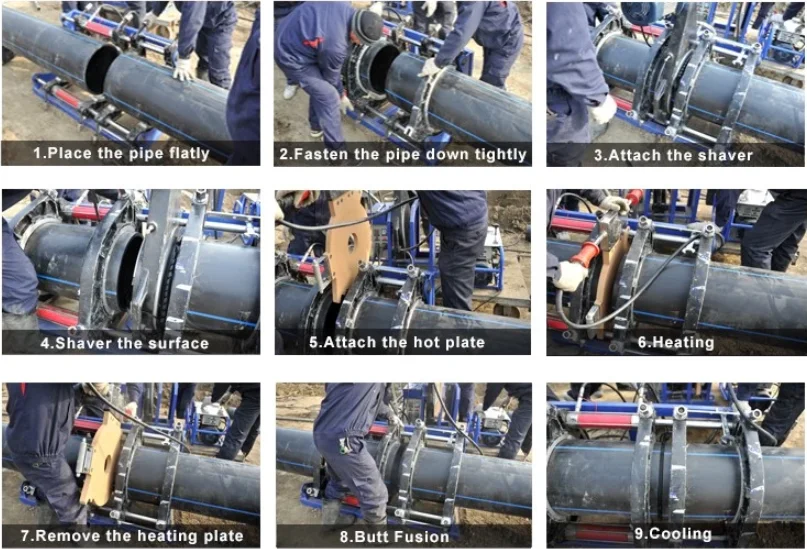 1.Place the pipe flatly

2.Fasten the pipe down tightly

3.Attach the shaver

4.Shaver the surface

5.Attach the hot plate

6.Heating

7.Remove the heating plate

8.Butt Fusion

9.Cooling