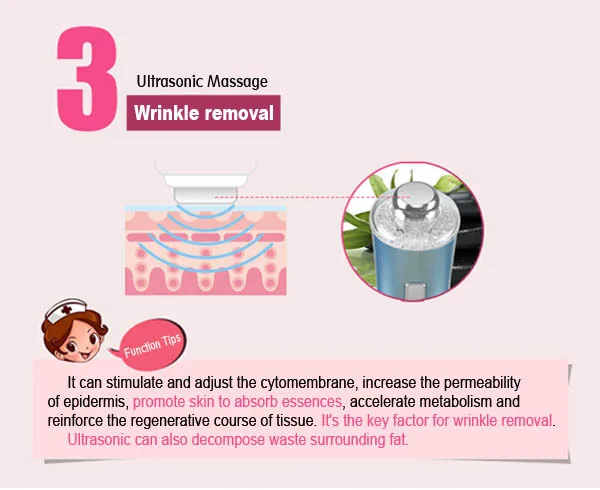 3
Ultrasonic Massage
Wrinkle removal

Function Tips

It can stimulate and adjust the cytomembrane, increase the permeability of epidermis, promote skin to absorb essences, accelerate metabolism and reinforce the regenerative course of tissue. It's the key factor for wrinkle removal.

Ultrasonic can also decompose waste surrounding fat.