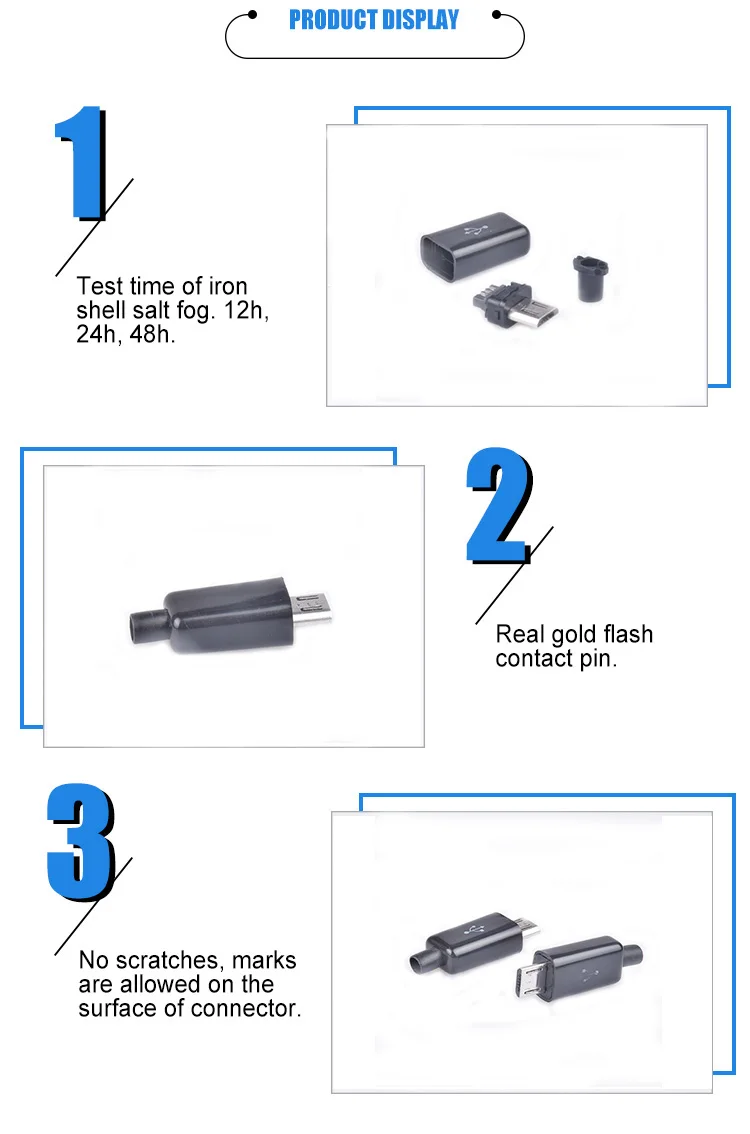 PRODUCT DISPLAY

1

Test time of iron shell salt fog. 12h, 24h, 48h.

2

Real gold flash contact pin.

3

No scratches, marks are allowed on the surface of connector.