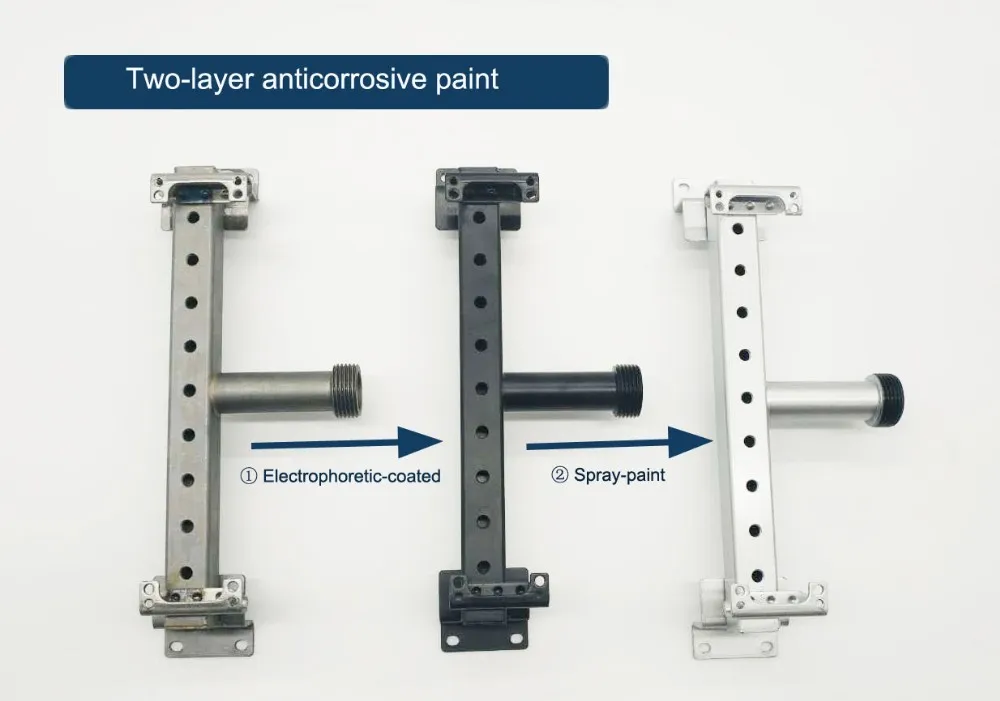 Two-layer anticorrosive paint

① Electrophoretic-coated

② Spray-paint