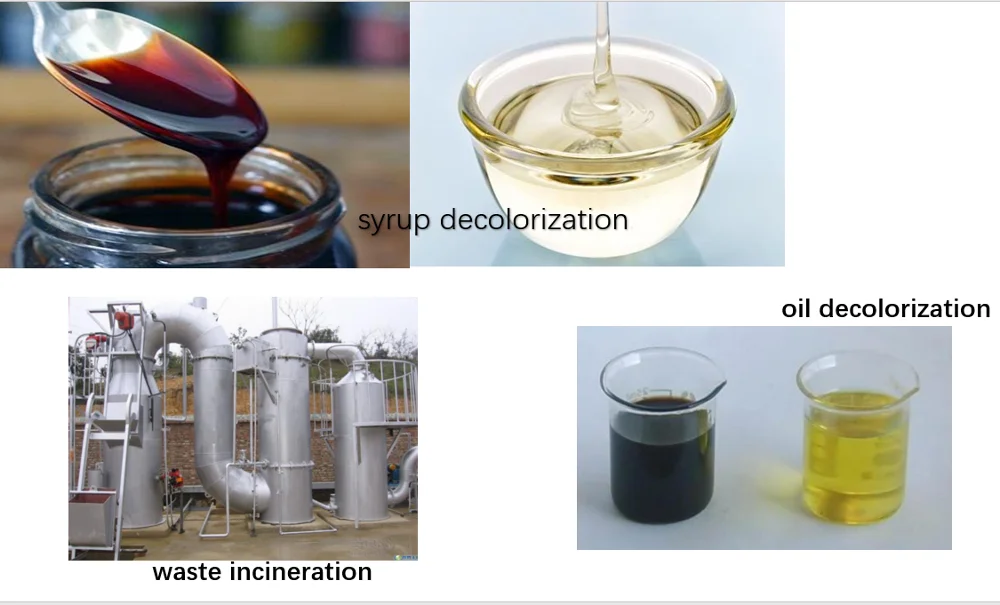 syrup decolorization

oil decolorization

waste incineration