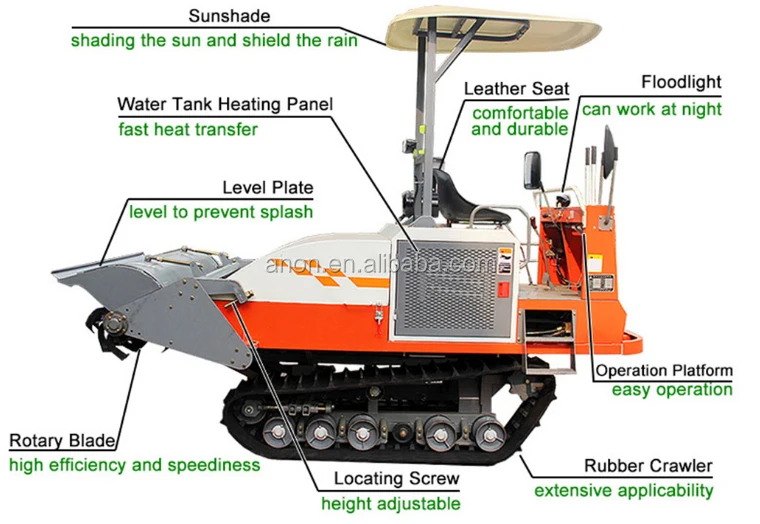 Sunshade
shading the sun and shield the rain

Water Tank Heating Panel
fast heat transfer

Leather Seat
comfortable and durable

Floodlight
can work at night

Level Plate
level to prevent splash

anon.en.alibaba.com

Operation Platform
easy operation

Rotary Blade
high efficiency and speediness

Locating Screw
height adjustable

Rubber Crawler
extensive applicability