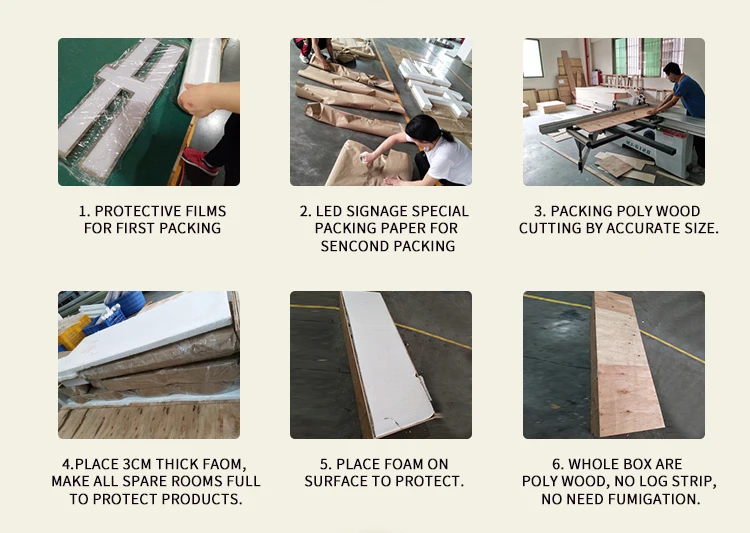 1. PROTECTIVE FILMS FOR FIRST PACKING

2. LED SIGNAGE SPECIAL PACKING PAPER FOR SENCOND PACKING

3. PACKING POLY WOOD CUTTING BY ACCURATE SIZE.

4.PLACE 3CM THICK FAOM, MAKE ALL SPARE ROOMS FULL TO PROTECT PRODUCTS.

5. PLACE FOAM ON SURFACE TO PROTECT.

6. WHOLE BOX ARE POLY WOOD, NO LOG STRIP, NO NEED FUMIGATION.