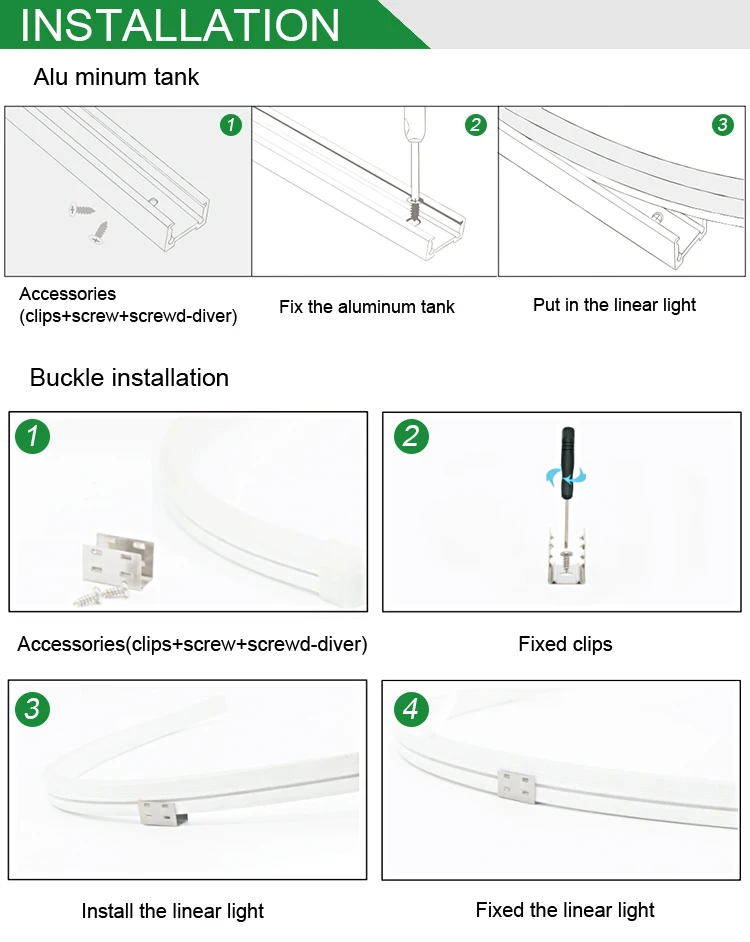 INSTALLATION

Alu minum tank

1

2

3

Accessories (clips+screw+screwd-diver)

Fix the aluminum tank

Put in the linear light

Buckle installation

1

2

Accessories(clips+screw+screwd-diver)

Fixed clips

3

4

Install the linear light

Fixed the linear light