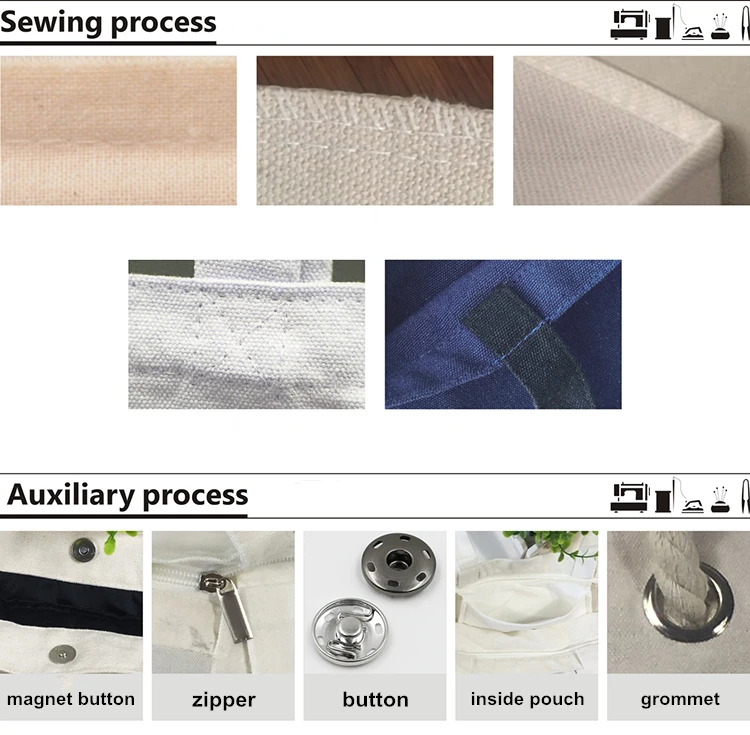 Sewing process

Auxiliary process

magnet button

zipper

button

inside pouch

grommet