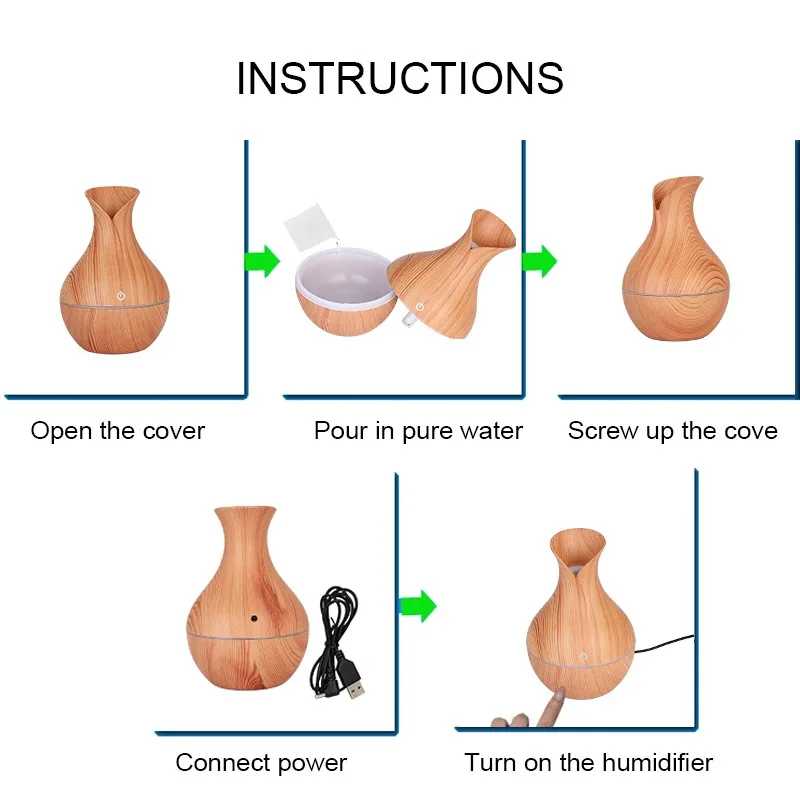 INSTRUCTIONS

Open the cover

Pour in pure water

Screw up the cove

Connect power

Turn on the humidifier