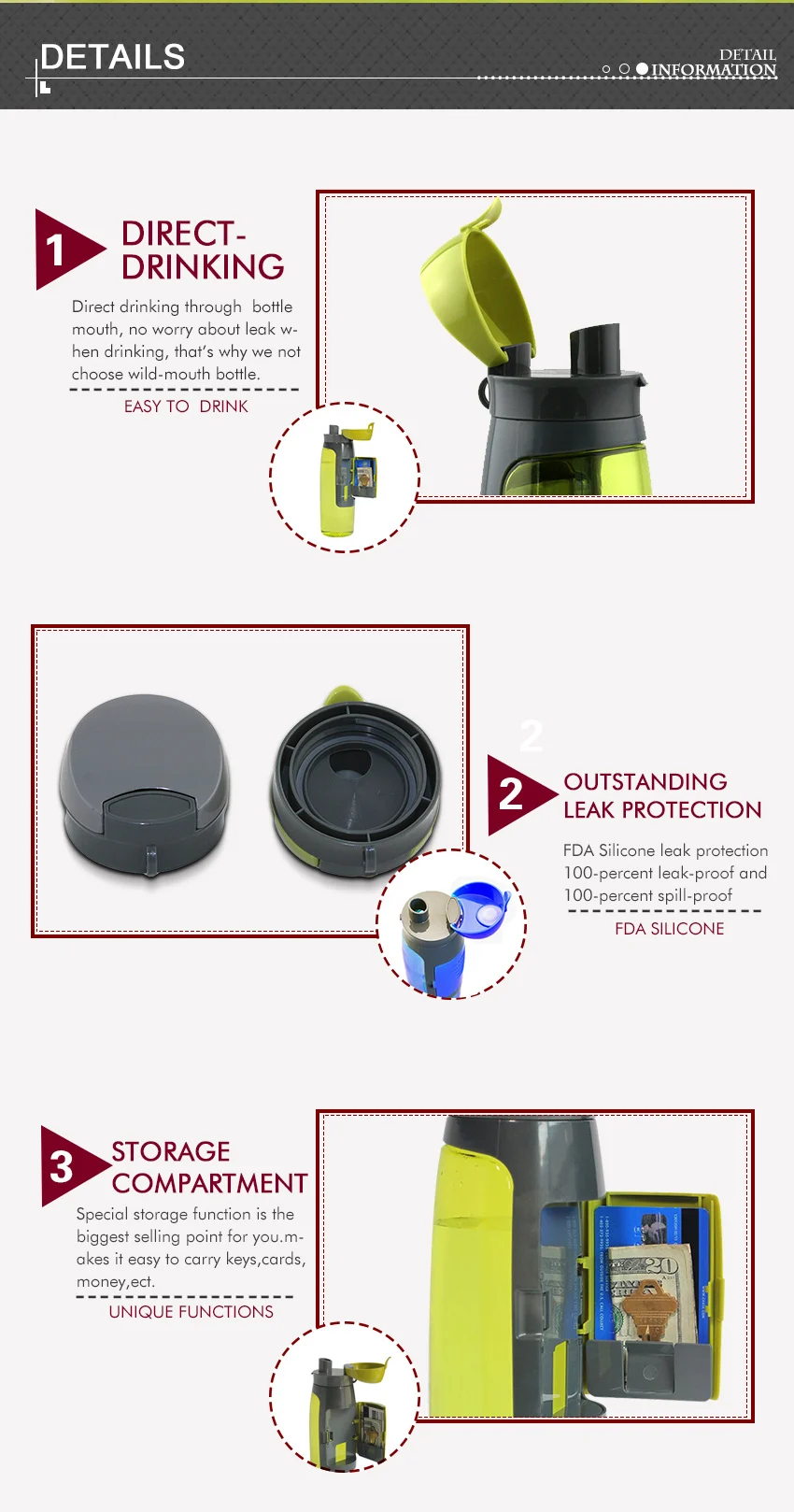 DETAILS

DETAIL
INFORMATION

1
DIRECT-DRINKING

Direct drinking through bottle mouth, no worry about leak when drinking, that's why we not choose wild-mouth bottle.

EASY TO DRINK

2

2
OUTSTANDING LEAK PROTECTION

FDA Silicone leak protection 100-percent leak-proof and 100-percent spill-proof

FDA SILICONE

3
STORAGE COMPARTMENT

Special storage function is the biggest selling point for you.makes it easy to carry keys,cards, money,ect.

UNIQUE FUNCTIONS