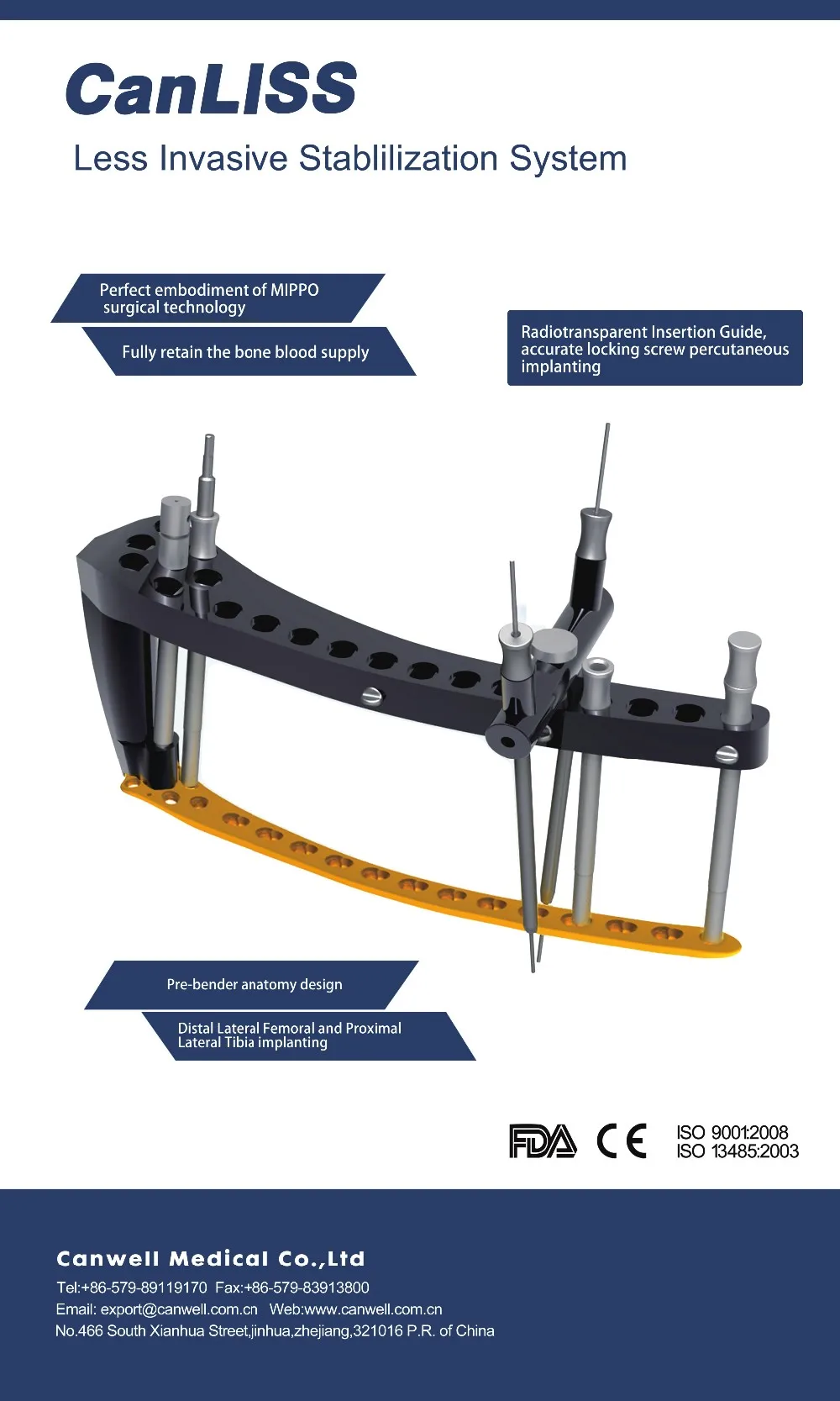 CanLISS

Less Invasive Stablilization System

Perfect embodiment of MIPPO surgical technology

Fully retain the bone blood supply

Radiotransparent Insertion Guide, accurate locking screw percutaneous implanting

Pre-bender anatomy design

Distal Lateral Femoral and Proximal Lateral Tibia implanting

FDA CE ISO 9001:2008 ISO 13485:2003

Canwell Medical Co.,Ltd

Tel:+86-579-89119170 Fax:+86-579-83913800

Email: export@canwell.com.cn Web:www.canwell.com.cn

No.466 South Xianhua Street,jinhua,zhejiang,321016 P.R. of China