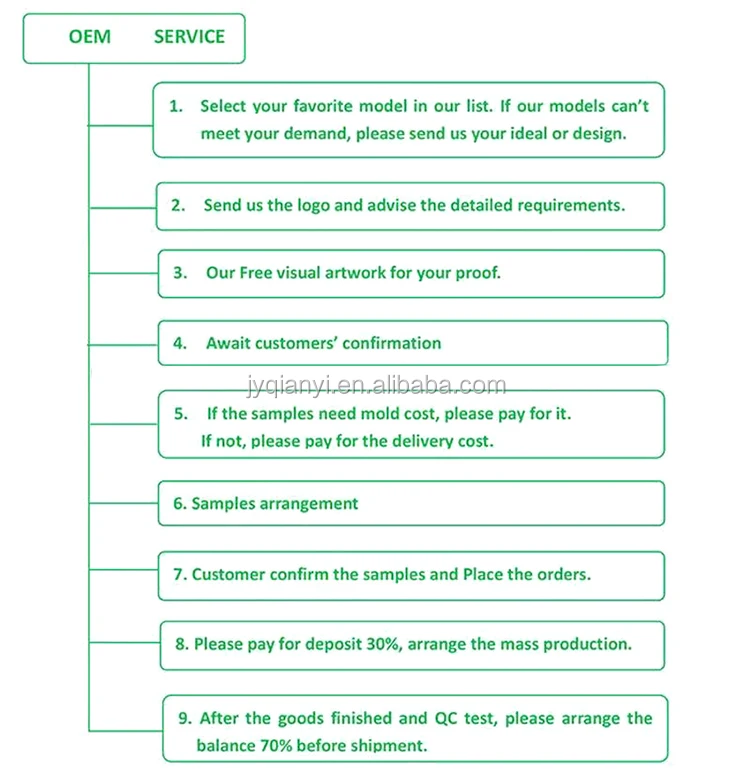 OEM SERVICE

1. Select your favorite model in our list. If our models can't meet your demand, please send us your ideal or design.

2. Send us the logo and advise the detailed requirements.

3. Our Free visual artwork for your proof.

4. Await customers' confirmation

jyqianyi.en.alibaba.com

5. If the samples need mold cost, please pay for it. If not, please pay for the delivery cost.

6. Samples arrangement

7. Customer confirm the samples and Place the orders.

8. Please pay for deposit 30%, arrange the mass production.

9. After the goods finished and QC test, please arrange the balance 70% before shipment.