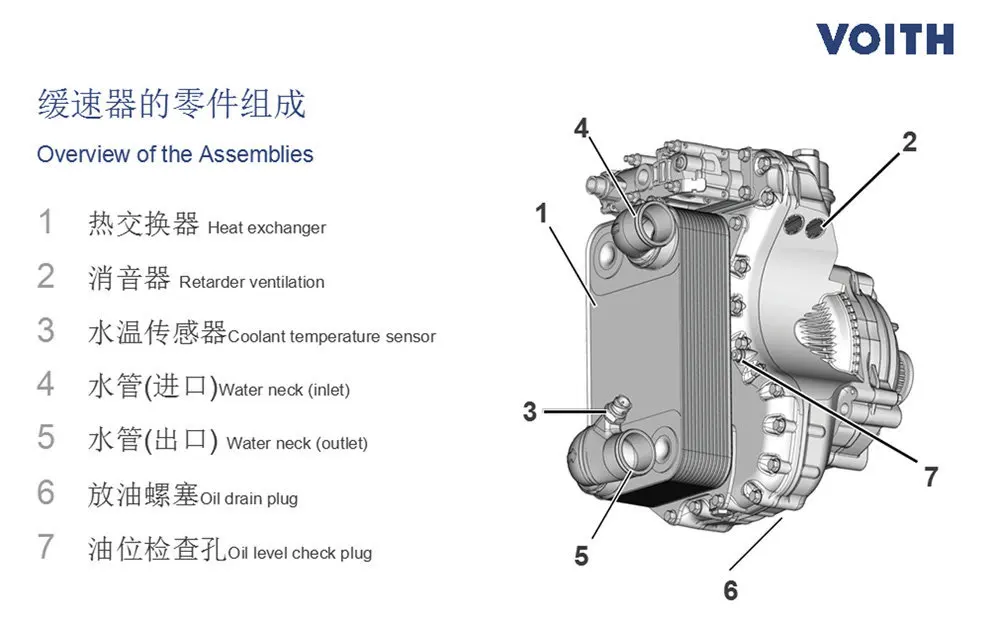 VOITH

缓速器的零件组成
Overview of the Assemblies

1 热交换器 Heat exchanger
2 消音器 Retarder ventilation
3 水温传感器Coolant temperature sensor
4 水管(进口)Water neck (inlet)
5 水管(出口) Water neck (outlet)
6 放油螺塞Oil drain plug
7 油位检查孔Oil level check plug

4
2
1
3
7
5
6