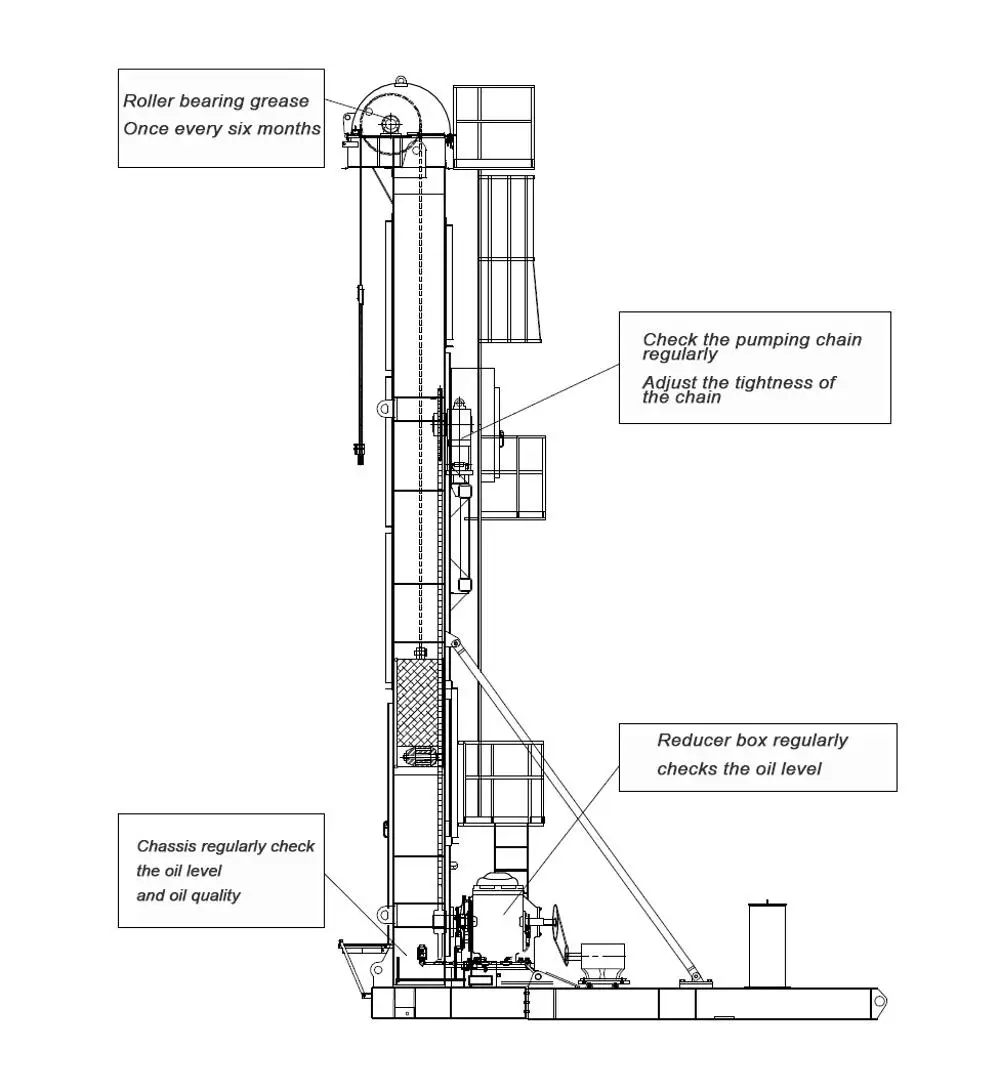 Roller bearing grease
Once every six months

Check the pumping chain regularly
Adjust the tightness of the chain

Reducer box regularly checks the oil level

Chassis regularly check the oil level and oil quality