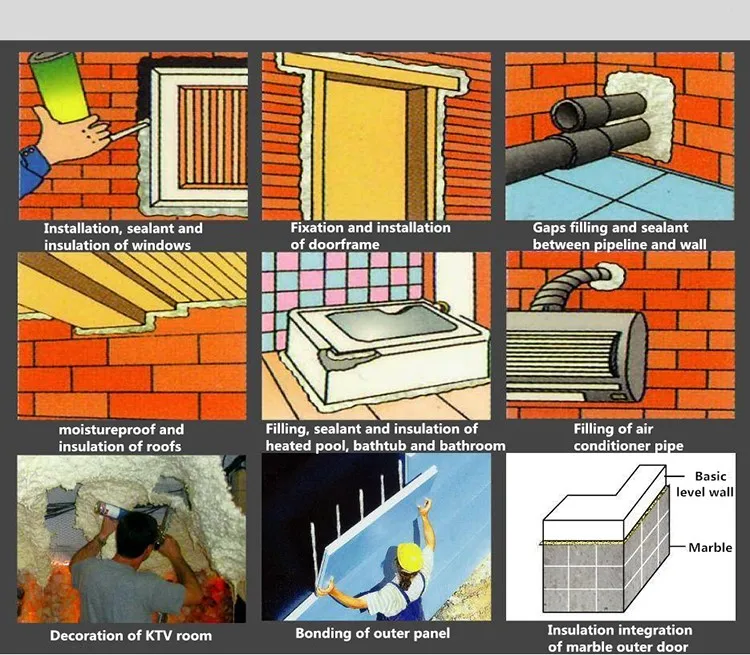 Installation, sealant and insulation of windows

Fixation and installation of doorframe

Gaps filling and sealant between pipeline and wall

moistureproof and insulation of roofs

Filling, sealant and insulation of heated pool, bathtub and bathroom

Filling of air conditioner pipe

Decoration of KTV room

Bonding of outer panel

Basic level wall

Marble

Insulation integration of marble outer door