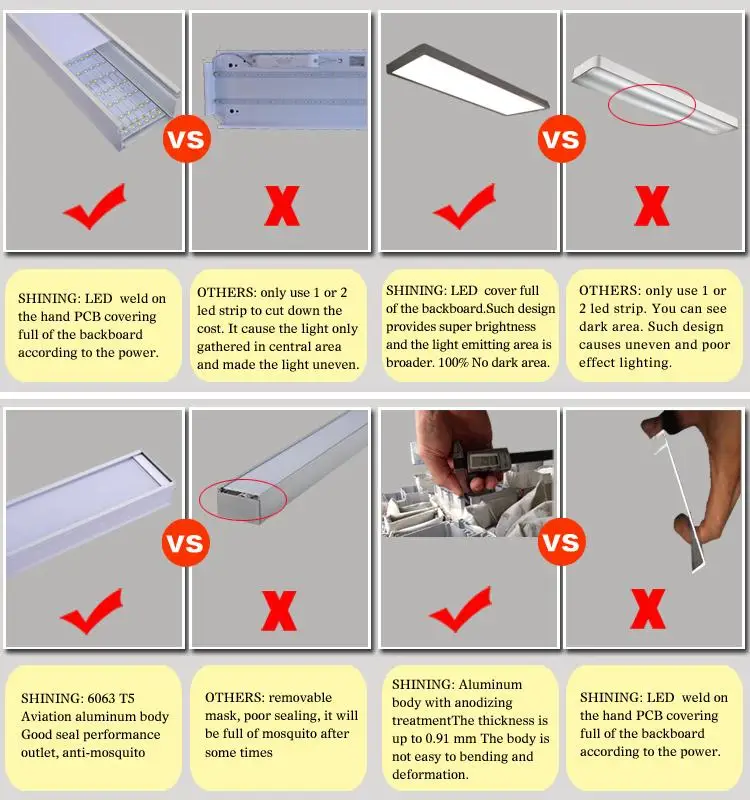 VS

X

VS

X

SHINING: LED weld on the hand PCB covering full of the backboard according to the power.

OTHERS: only use 1 or 2 led strip to cut down the cost. It cause the light only gathered in central area and made the light uneven.

SHINING: LED cover full of the backboard.Such design provides super brightness and the light emitting area is broader. 100% No dark area.

OTHERS: only use 1 or 2 led strip. You can see dark area. Such design causes uneven and poor effect lighting.

VS

X

VS

X

SHINING: 6063 T5 Aviation aluminum body Good seal performance outlet, anti-mosquito

OTHERS: removable mask, poor sealing, it will be full of mosquito after some times

SHINING: Aluminum body with anodizing treatmentThe thickness is up to 0.91 mm The body is not easy to bending and deformation.

SHINING: LED weld on the hand PCB covering full of the backboard according to the power.