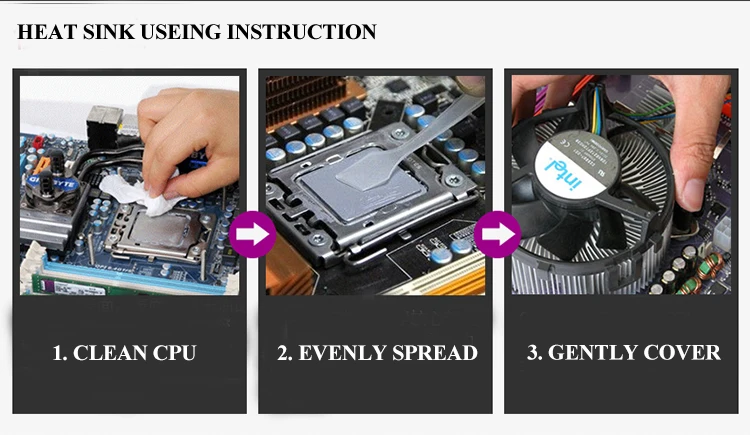 HEAT SINK USEING INSTRUCTION

GIGABYTE

intel

1. CLEAN CPU

2. EVENLY SPREAD

3. GENTLY COVER