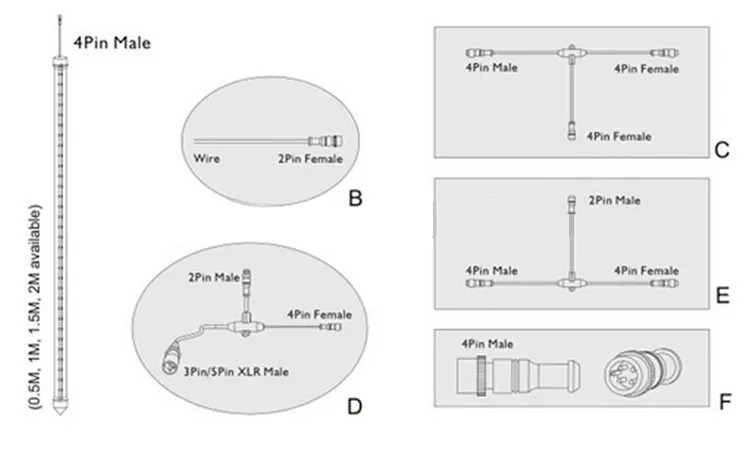 4Pin Male

(0.5M, 1M, 1.5M, 2M available)

Wire

2Pin Female

B

2Pin Male

4Pin Female

3Pin/5Pin XLR Male

D

4Pin Male

4Pin Female

4Pin Female

C

2Pin Male

4Pin Male

4Pin Female

E

4Pin Male

F