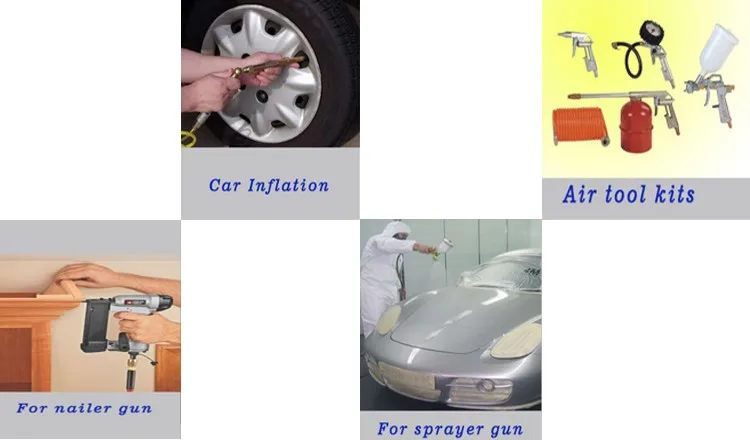 Car Inflation

Air tool kits

For nailer gun

For sprayer gun