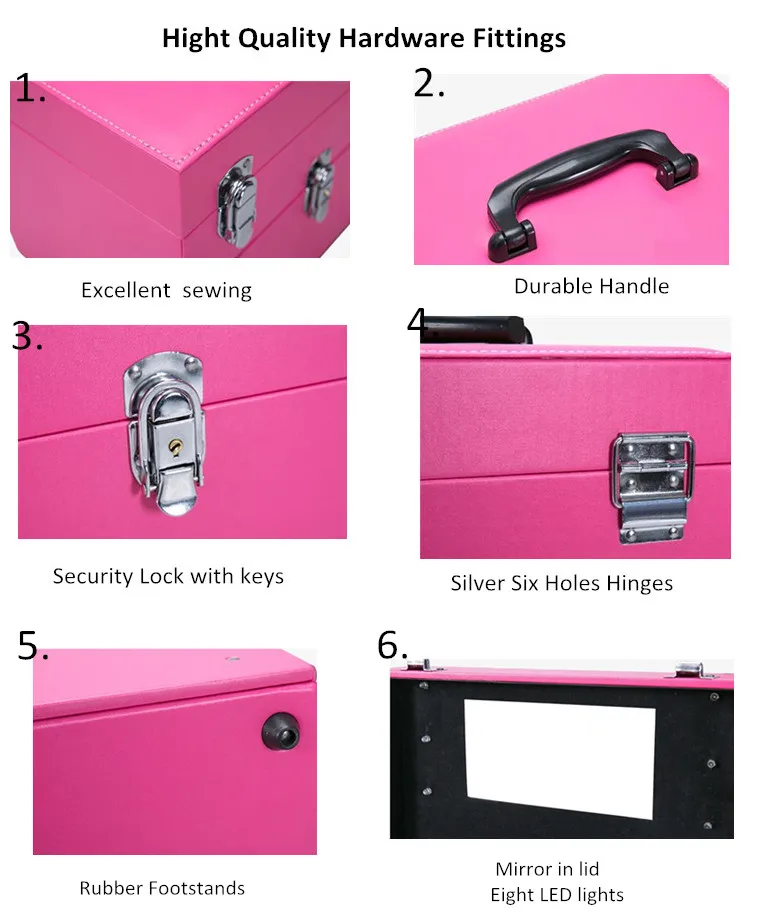 Hight Quality Hardware Fittings

1.

Excellent sewing

2.

Durable Handle

3.

Security Lock with keys

4.

Silver Six Holes Hinges

5.

Rubber Footstands

6.

Mirror in lid
Eight LED lights