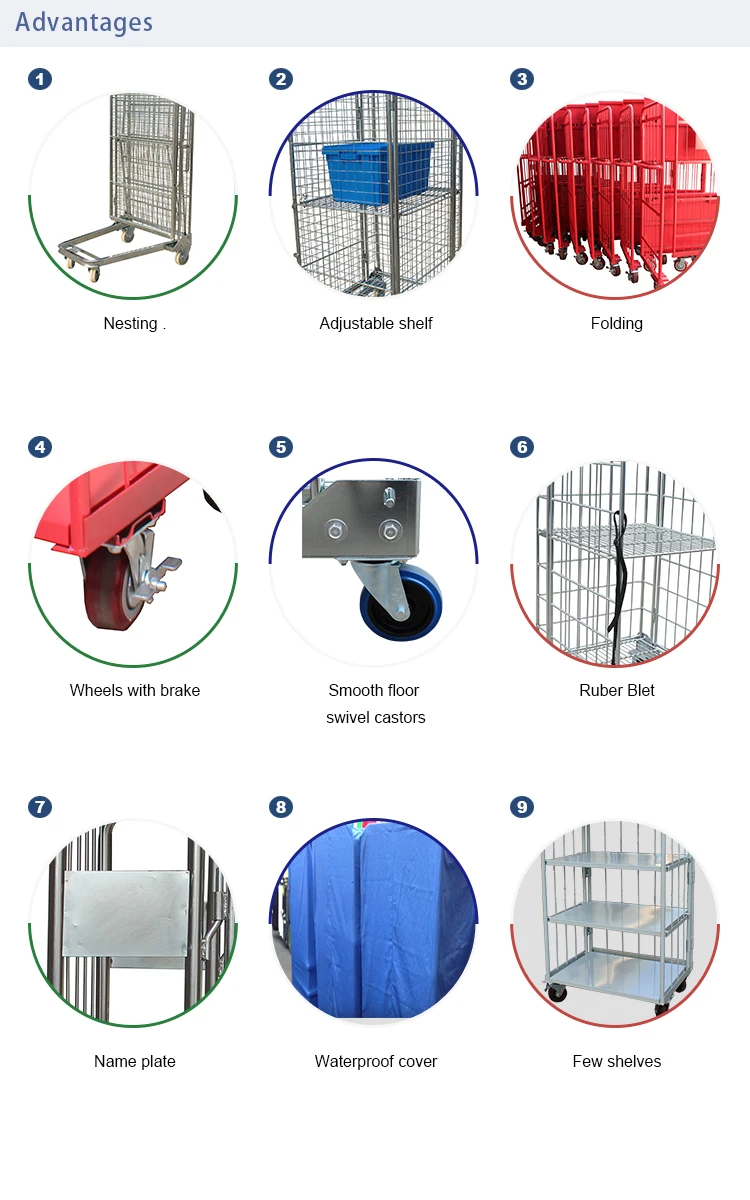 Advantages

1
Nesting .

2
Adjustable shelf

3
Folding

4
Wheels with brake

5
Smooth floor swivel castors

6
Ruber Blet

7
Name plate

8
Waterproof cover

9
Few shelves