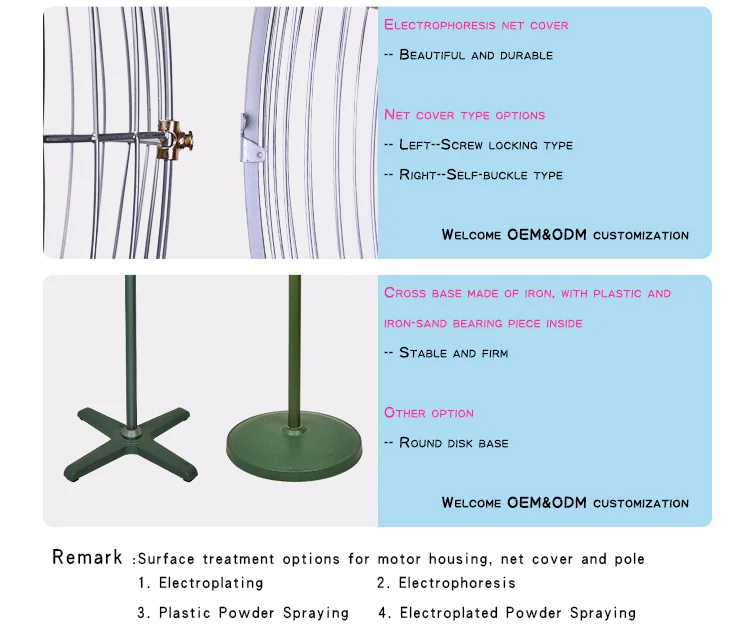 Electrophoresis net cover

-- Beautiful and durable

Net cover type options

-- Left--Screw locking type

-- Right--Self-buckle type

Welcome OEM&ODM customization

Cross base made of iron, with plastic and iron-sand bearing piece inside

-- Stable and firm

Other option

-- Round disk base

Welcome OEM&ODM customization

Remark :Surface treatment options for motor housing, net cover and pole

1. Electroplating 2. Electrophoresis

3. Plastic Powder Spraying 4. Electroplated Powder Spraying