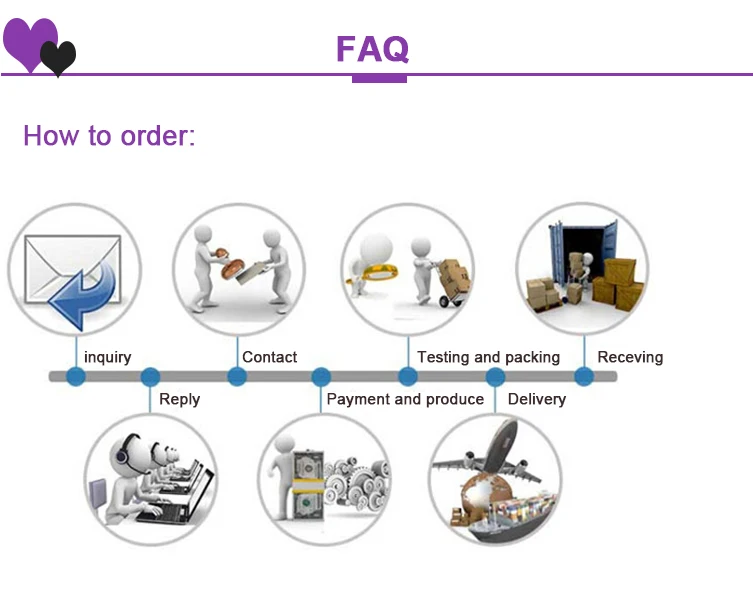 FAQ

How to order:

inquiry

Reply

Contact

Payment and produce

Testing and packing

Delivery

Receving