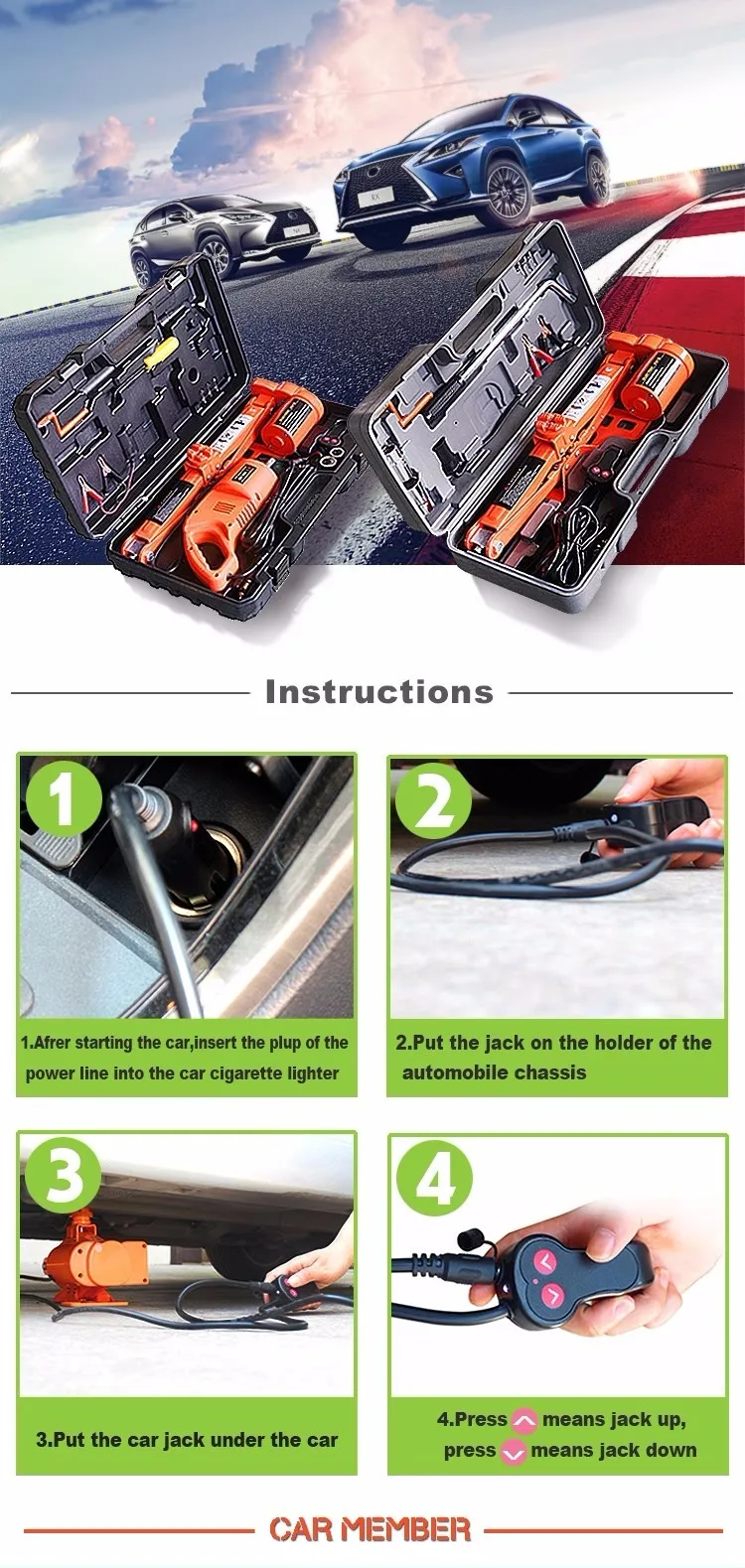 Instructions

1

1.Afrer starting the car,insert the plup of the power line into the car cigarette lighter

2

2.Put the jack on the holder of the automobile chassis

3

3.Put the car jack under the car

4

4.Press means jack up, press means jack down

CAR MEMBER